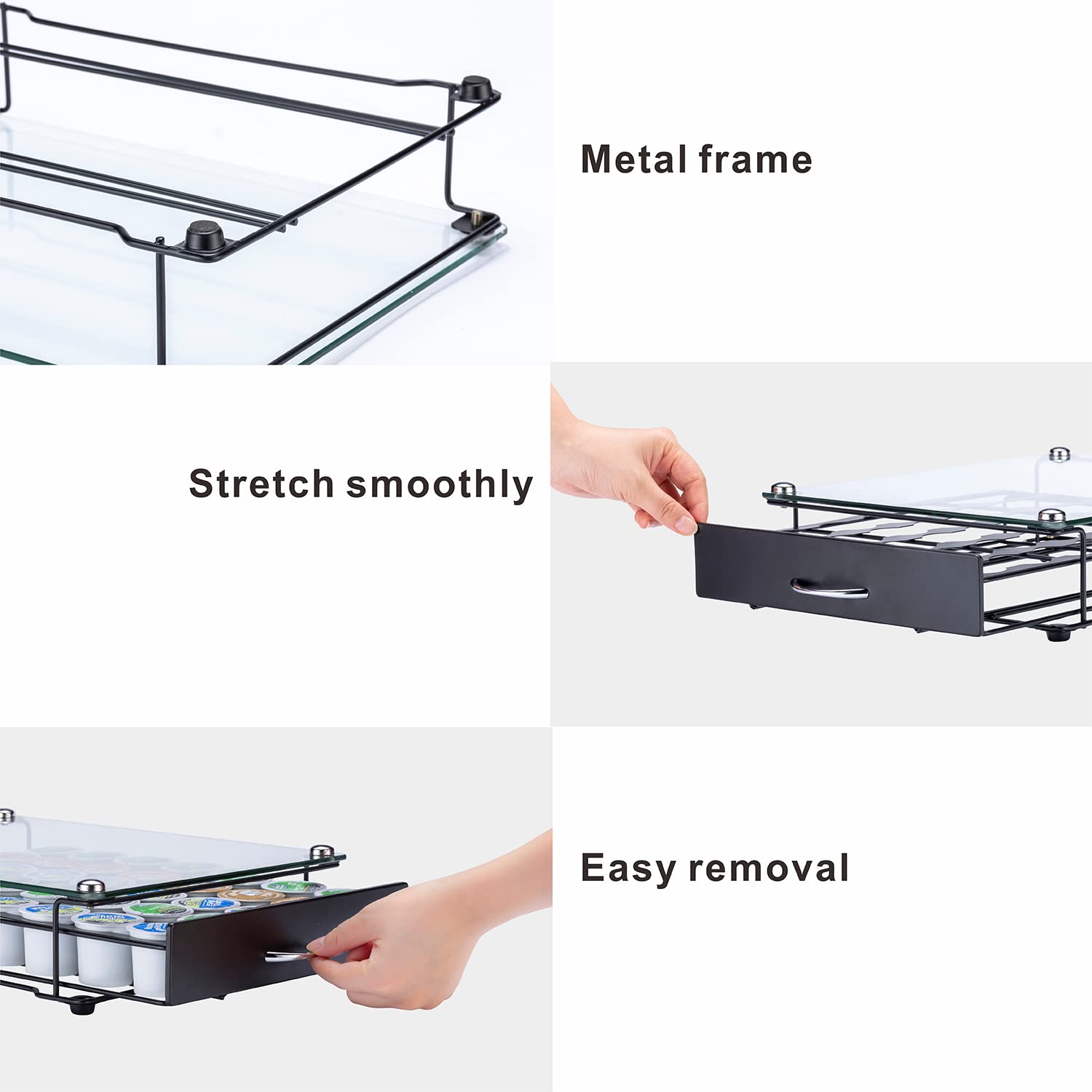 Metal frame

Stretch smoothly

Easy removal