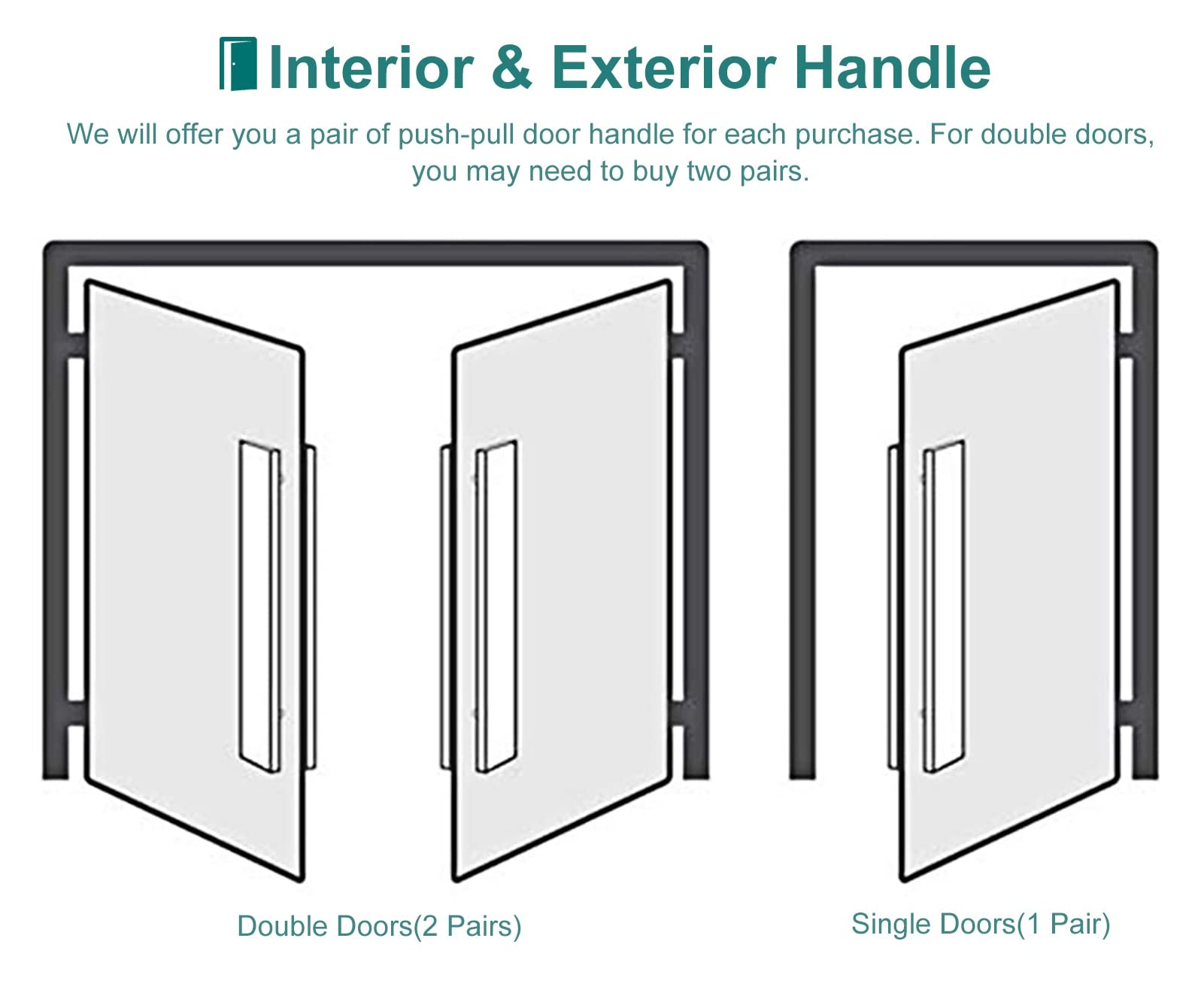 Interior & Exterior Handle

We will offer you a pair of push-pull door handle for each purchase. For double doors, you may need to buy two pairs.

Double Doors(2 Pairs)

Single Doors(1 Pair)