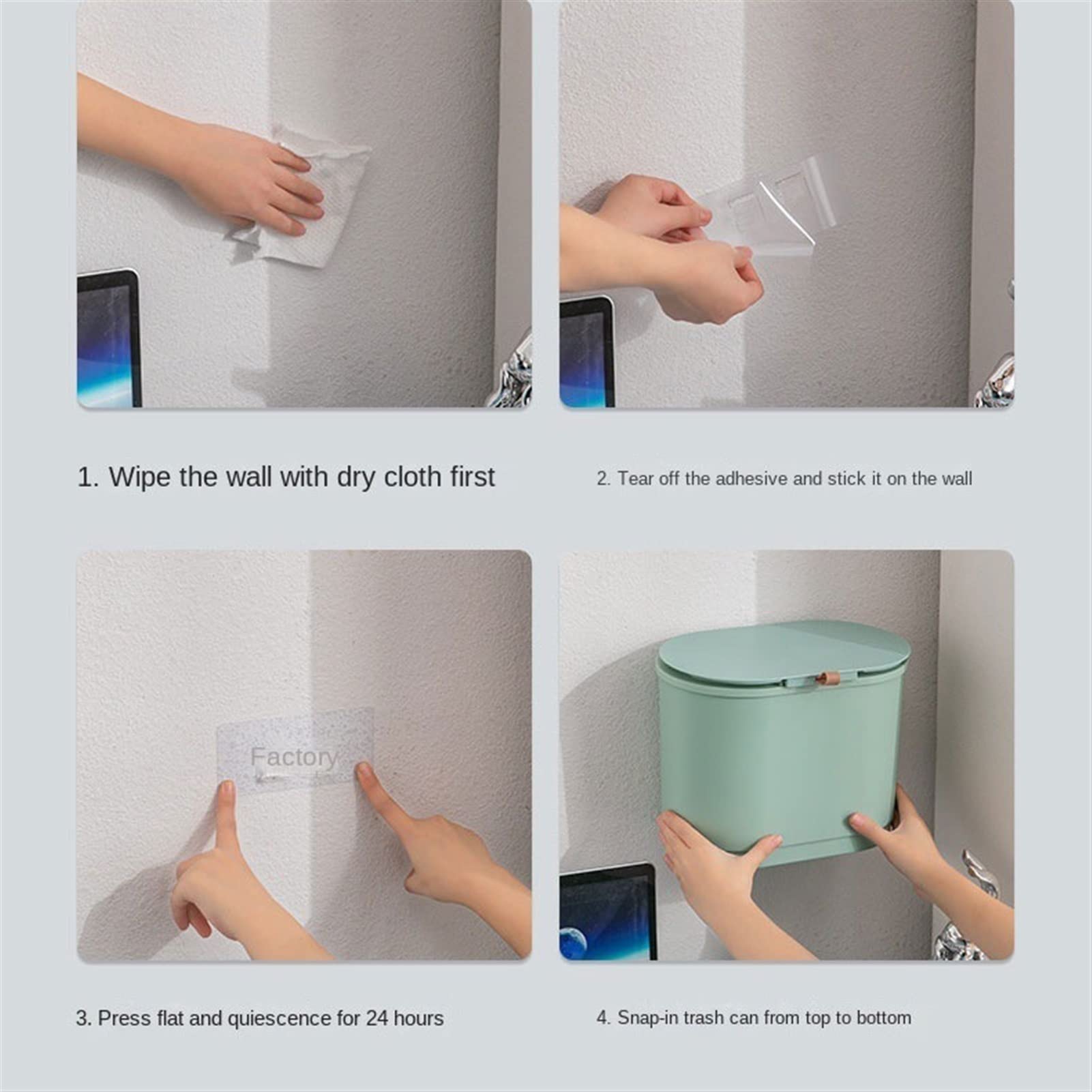 1. Wipe the wall with dry cloth first

2. Tear off the adhesive and stick it on the wall

Factory

3. Press flat and quiescence for 24 hours

4. Snap-in trash can from top to bottom