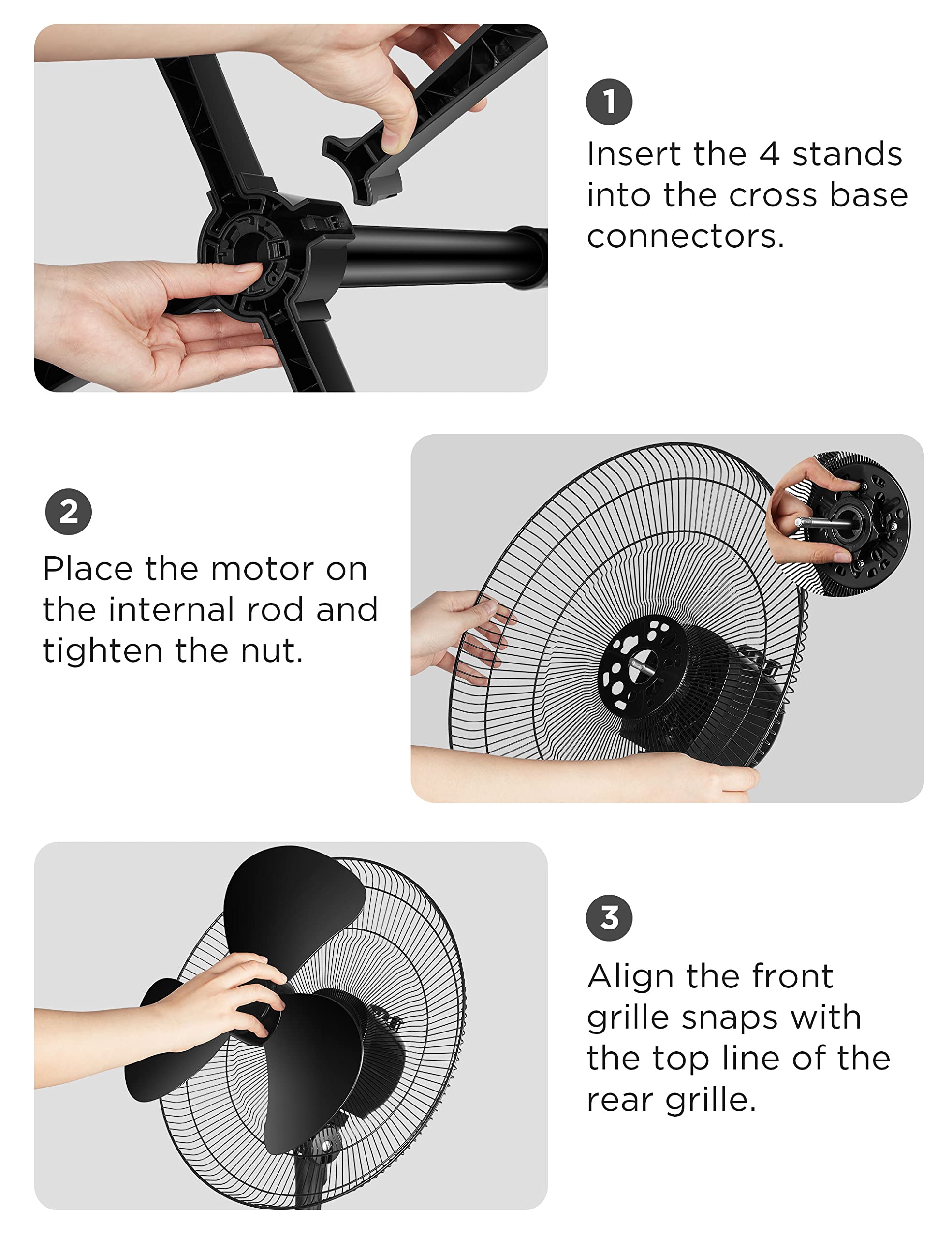 1

Insert the 4 stands into the cross base connectors.

2

Place the motor on the internal rod and tighten the nut.

3

Align the front grille snaps with the top line of the rear grille.