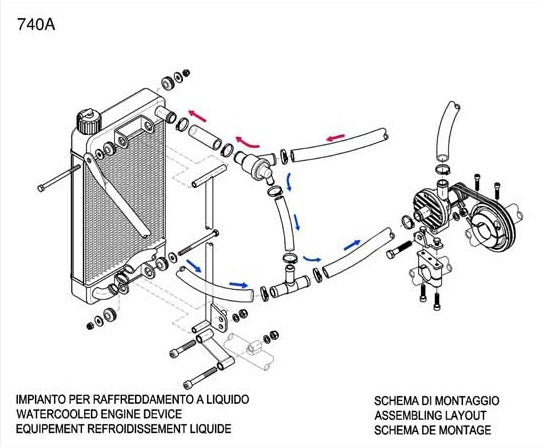 740A

IMPIANTO PER RAFFREDDAMENTO A LIQUIDO
WATERCOOLED ENGINE DEVICE
EQUIPEMENT REFROIDISSEMENT LIQUIDE

SCHEMA DI MONTAGGIO
ASSEMBLING LAYOUT
SCHEMA DE MONTAGE