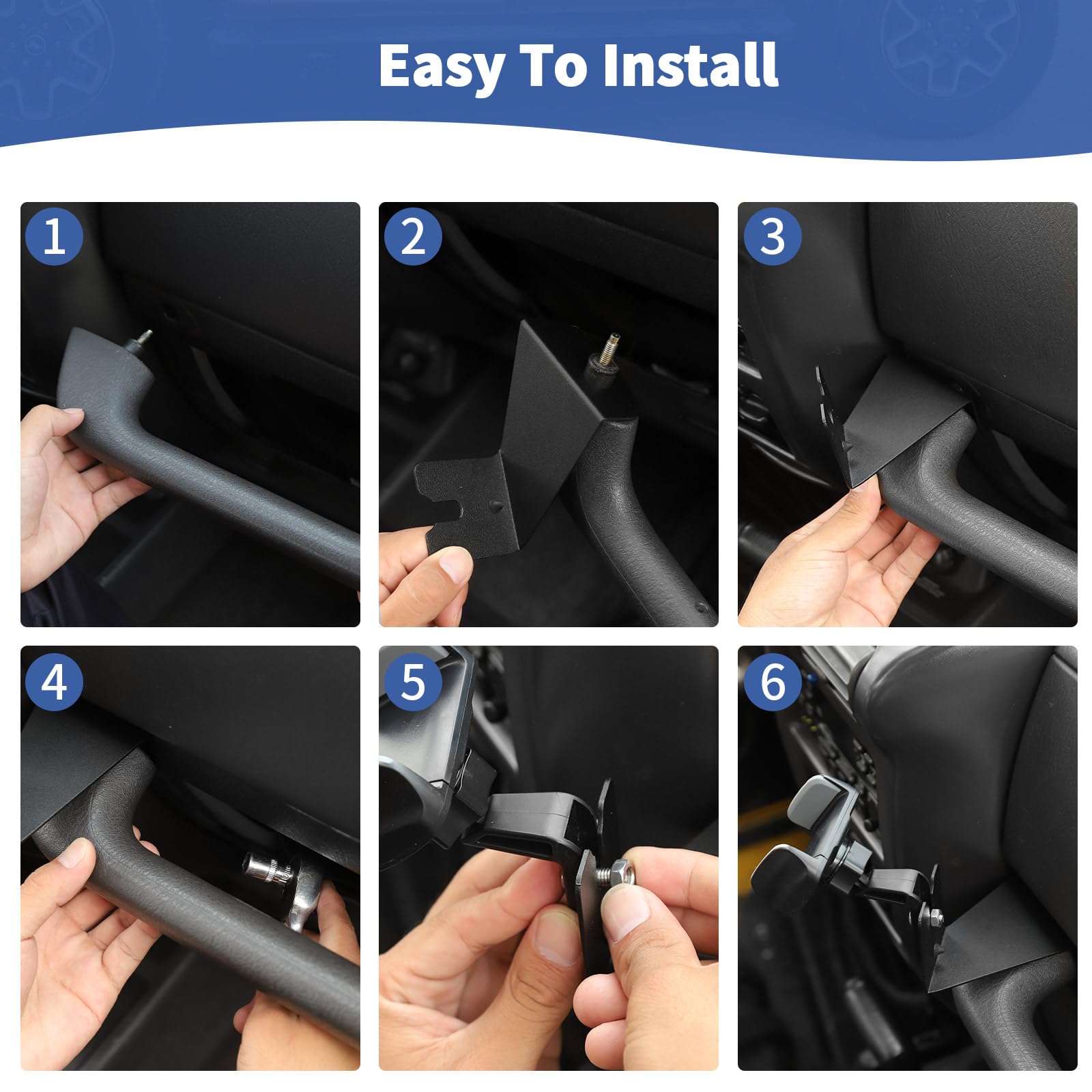 Easy To Install

1

2

3

4

5

6