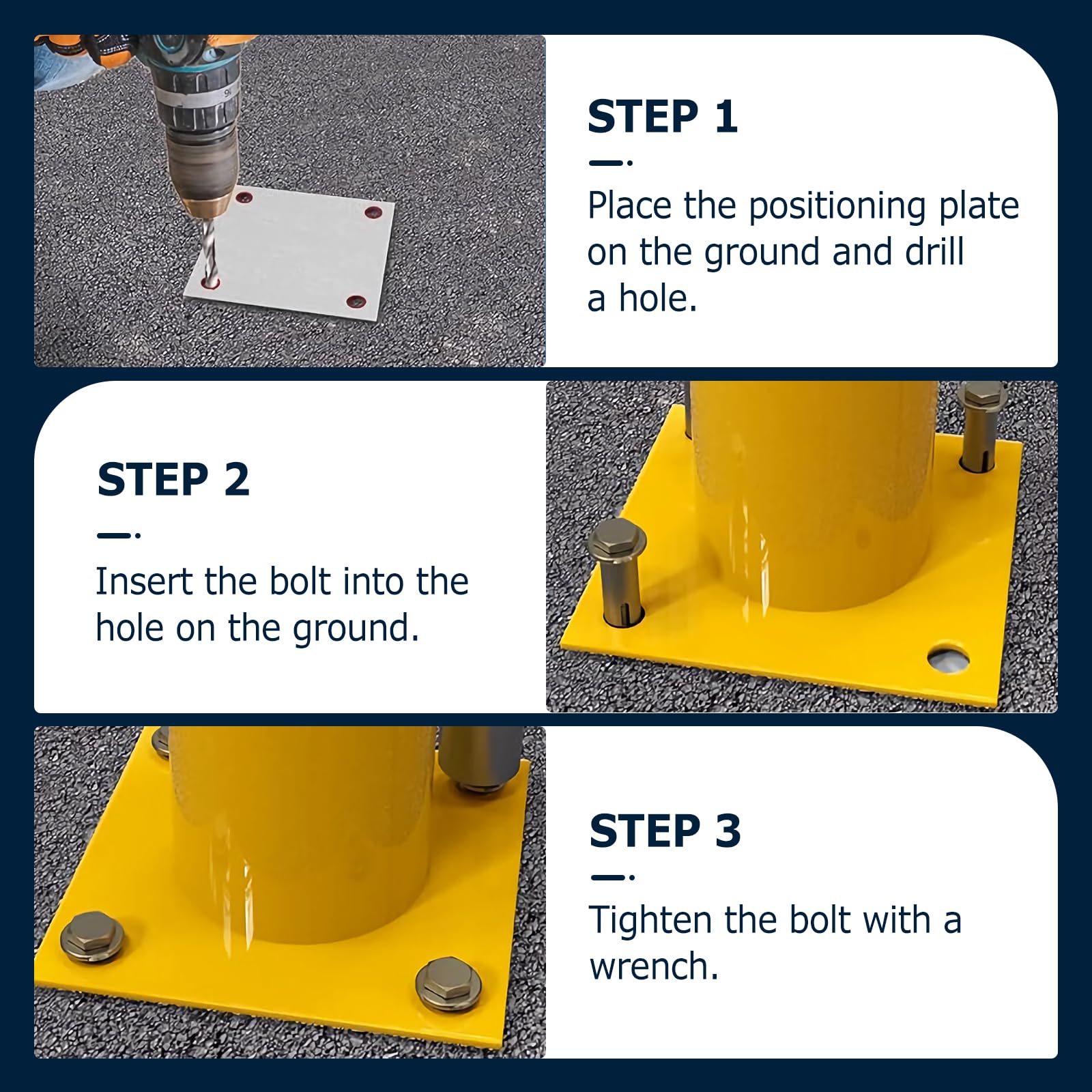 STEP 1

Place the positioning plate on the ground and drill a hole.

STEP 2

Insert the bolt into the hole on the ground.

STEP 3

Tighten the bolt with a wrench.