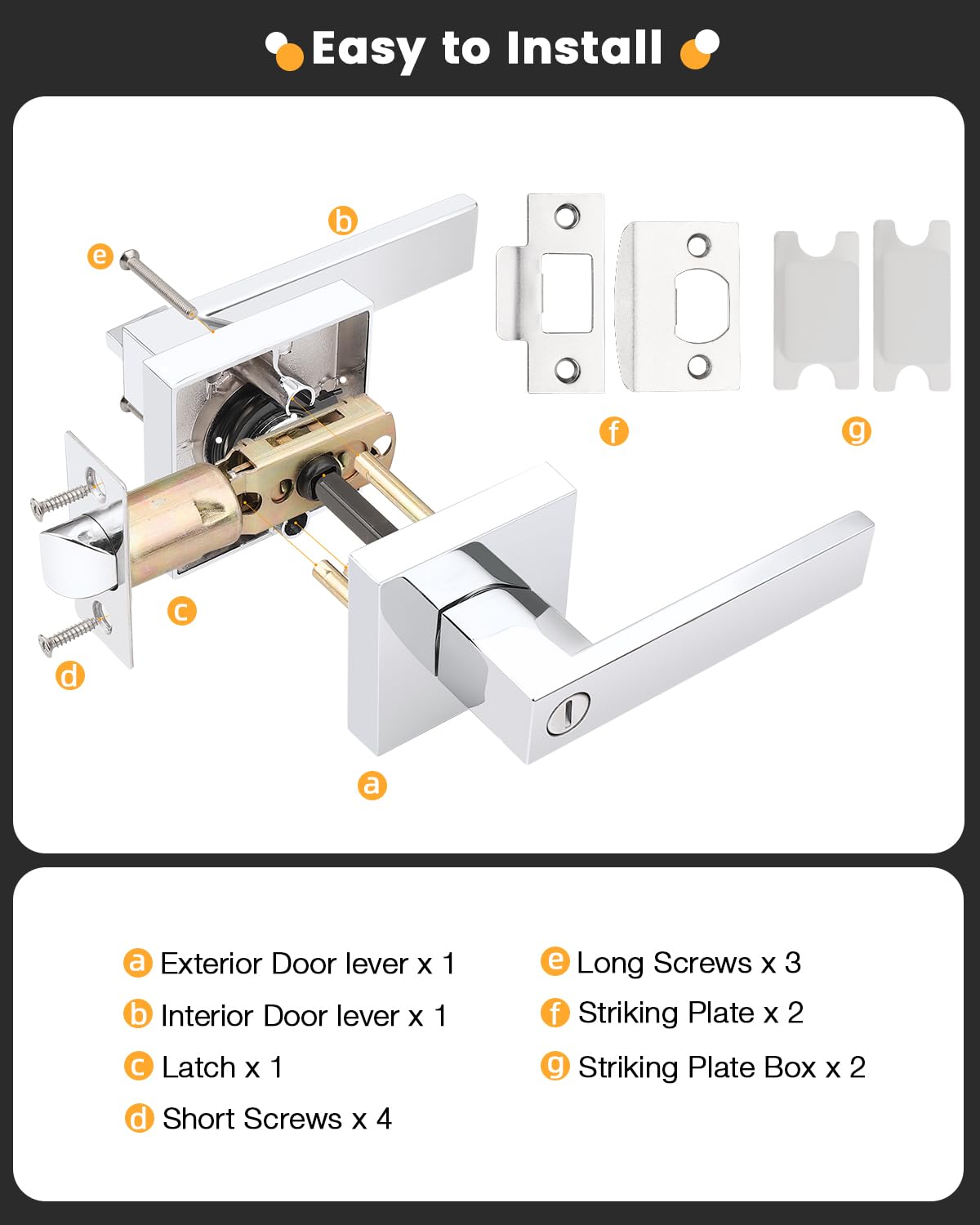 Easy to Install

b

e

f

g

c

d

a

a Exterior Door lever x 1
b Interior Door lever x 1
c Latch x 1
d Short Screws x 4

e Long Screws x 3
f Striking Plate x 2
g Striking Plate Box x 2