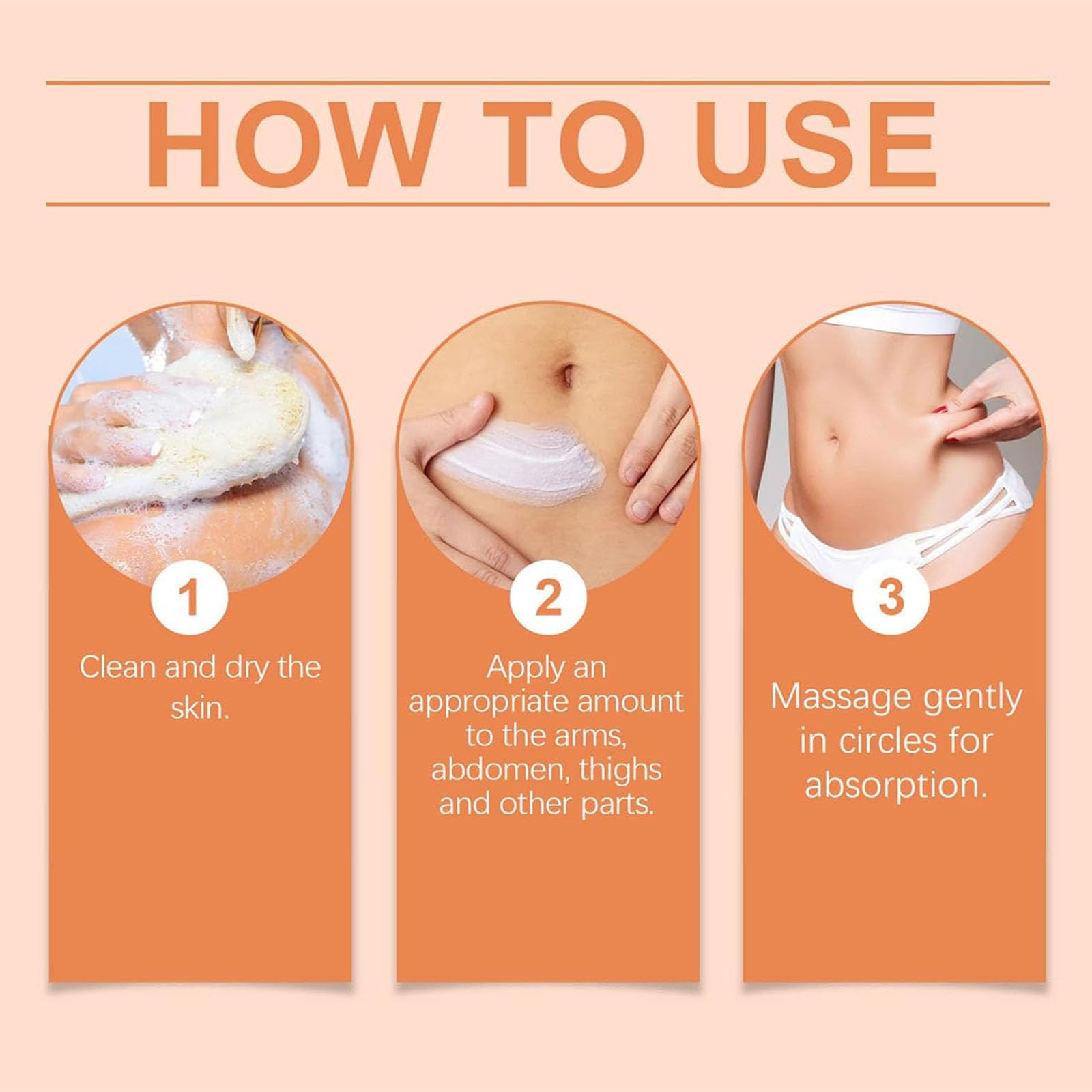 HOW TO USE

1

Clean and dry the skin.

2

Apply an appropriate amount to the arms, abdomen, thighs and other parts.

3

Massage gently in circles for absorption.