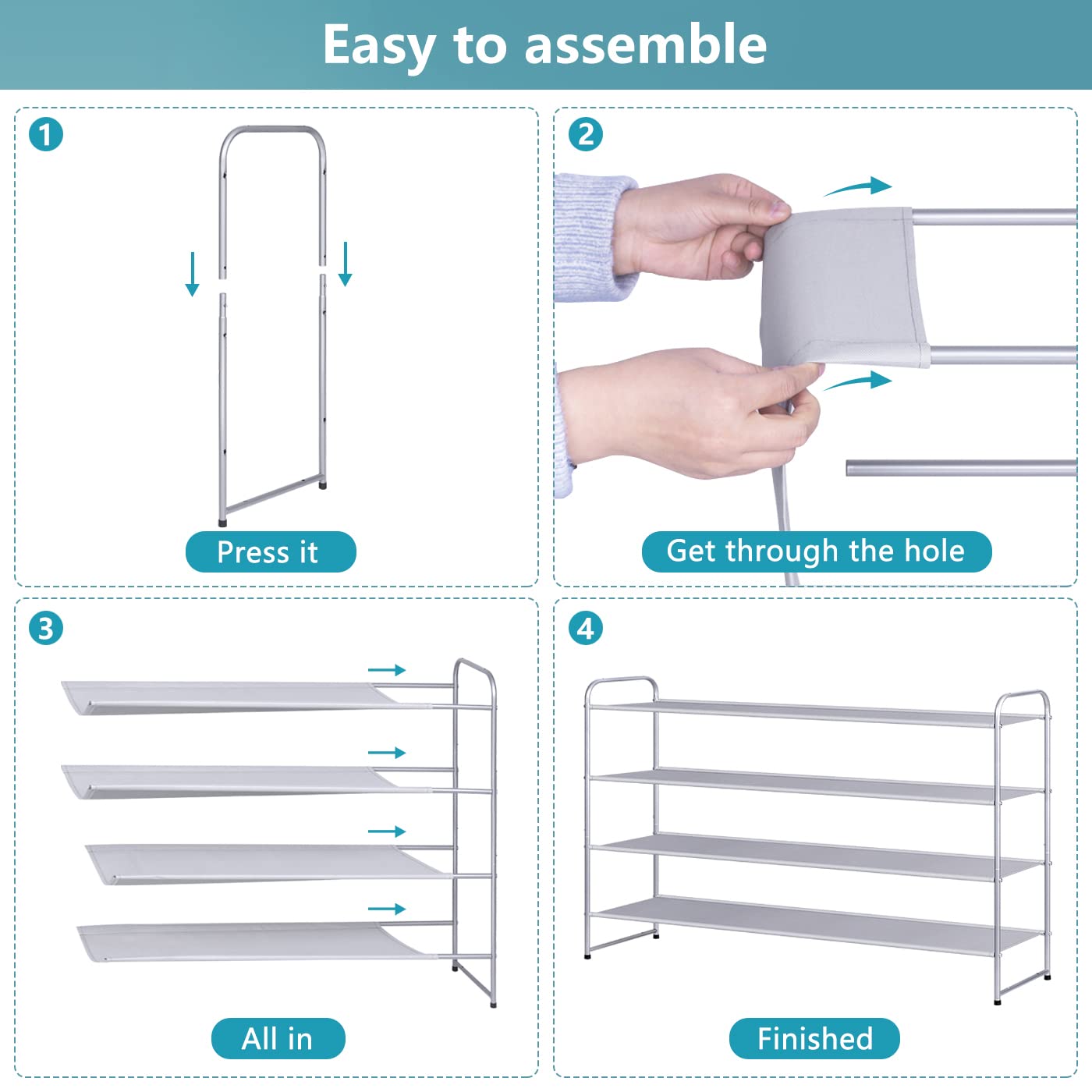 Easy to assemble

1

Press it

2

Get through the hole

3

All in

4

Finished