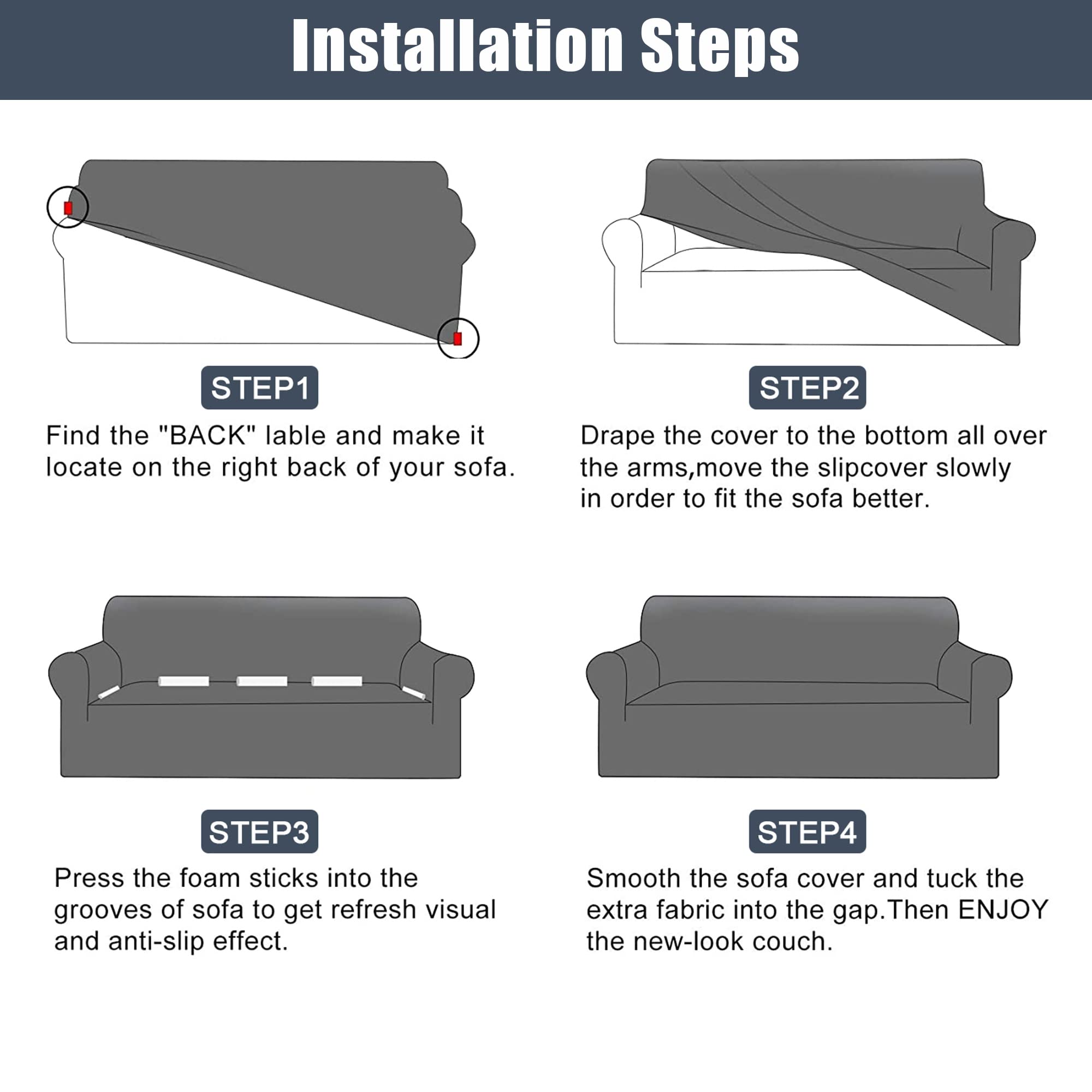 Installation Steps

STEP1

Find the "BACK" lable and make it locate on the right back of your sofa.

STEP2

Drape the cover to the bottom all over the arms,move the slipcover slowly in order to fit the sofa better.

STEP3

Press the foam sticks into the grooves of sofa to get refresh visual and anti-slip effect.

STEP4

Smooth the sofa cover and tuck the extra fabric into the gap.Then ENJOY the new-look couch.