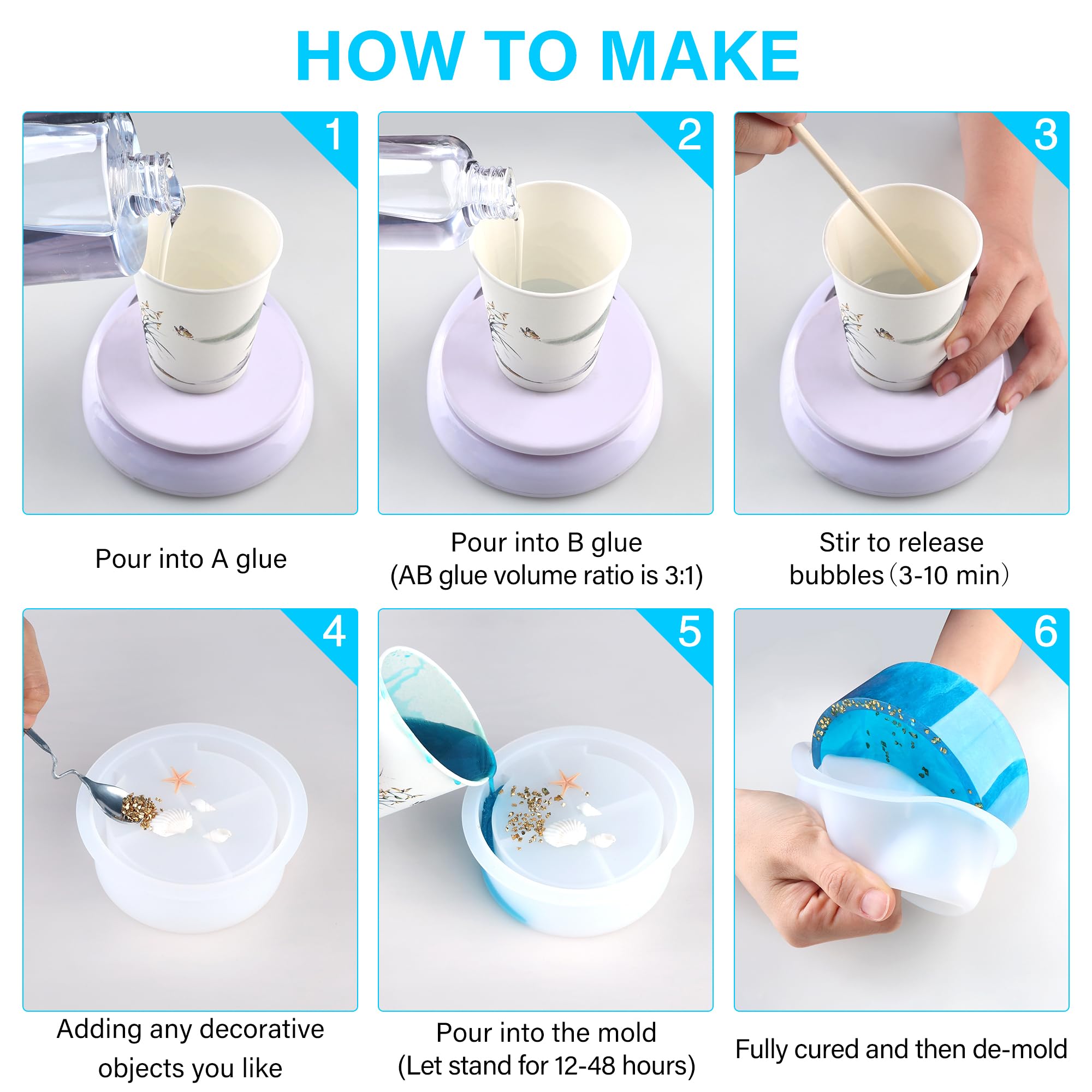 HOW TO MAKE

1

Pour into A glue

2

Pour into B glue
(AB glue volume ratio is 3:1)

3

Stir to release bubbles（3-10 min）

4

Adding any decorative objects you like

5

Pour into the mold
(Let stand for 12-48 hours)

6

Fully cured and then de-mold