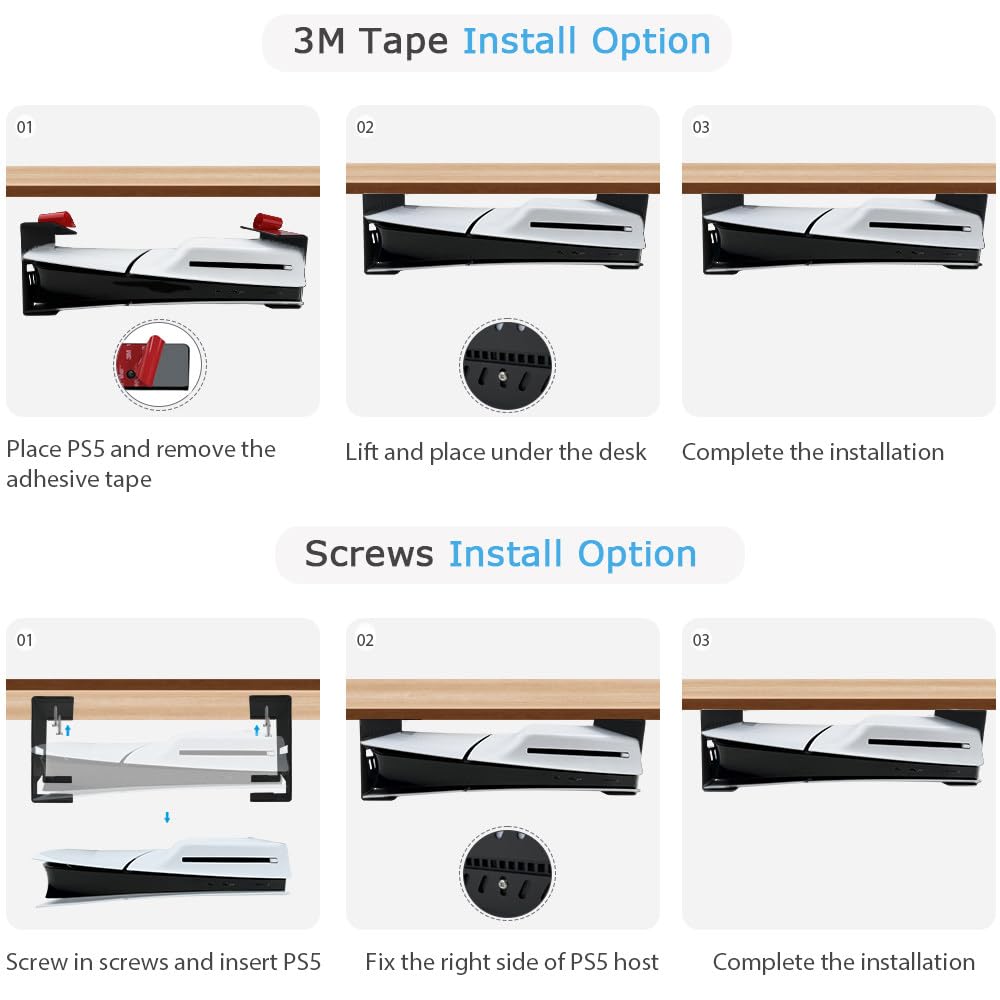 3M Tape Install Option

01

Place PS5 and remove the adhesive tape

02

Lift and place under the desk

03

Complete the installation

Screws Install Option

01

Screw in screws and insert PS5

02

Fix the right side of PS5 host

03

Complete the installation