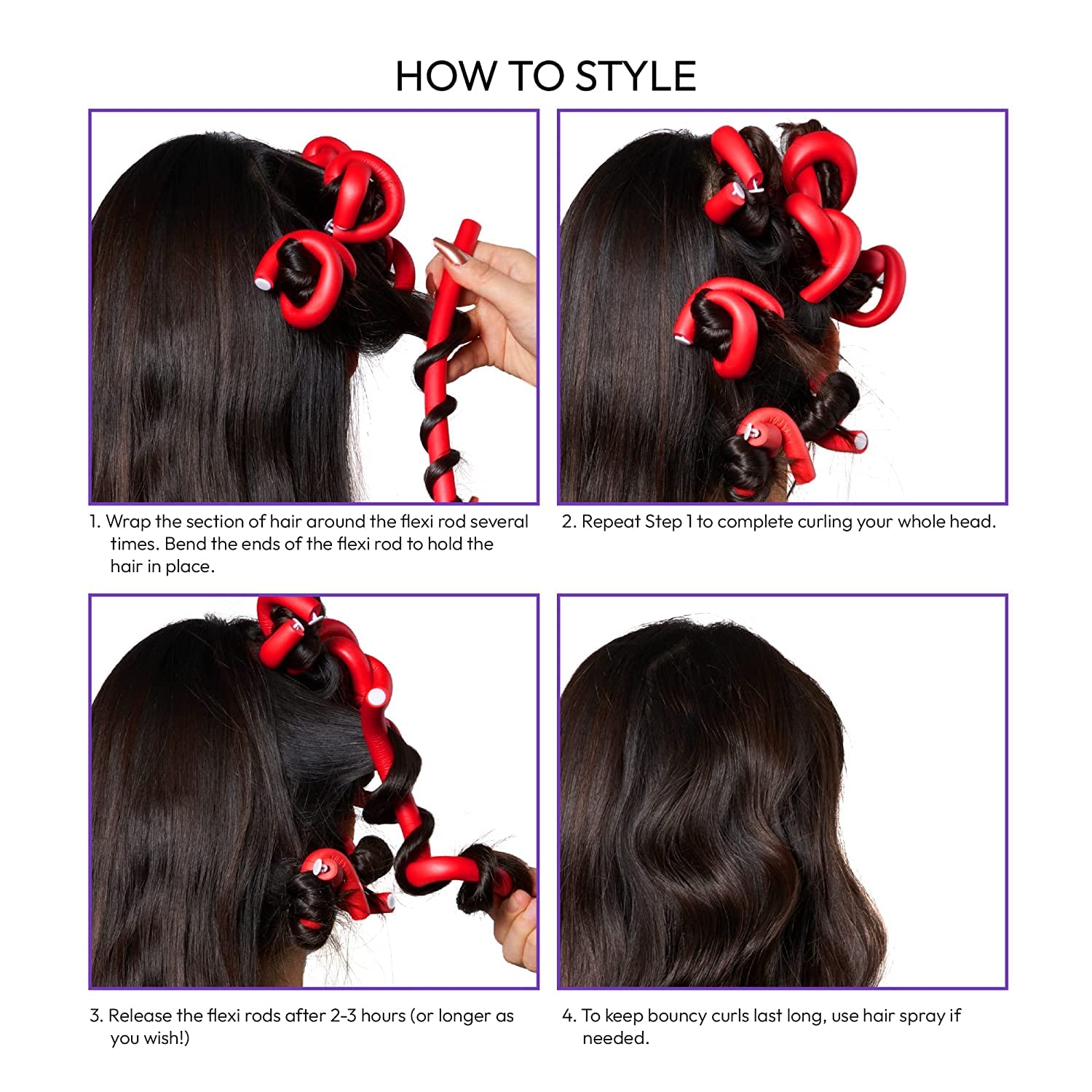 HOW TO STYLE

1. Wrap the section of hair around the flexi rod several times. Bend the ends of the flexi rod to hold the hair in place.

2. Repeat Step 1 to complete curling your whole head.

3. Release the flexi rods after 2-3 hours (or longer as you wish!)

4. To keep bouncy curls last long, use hair spray if needed.