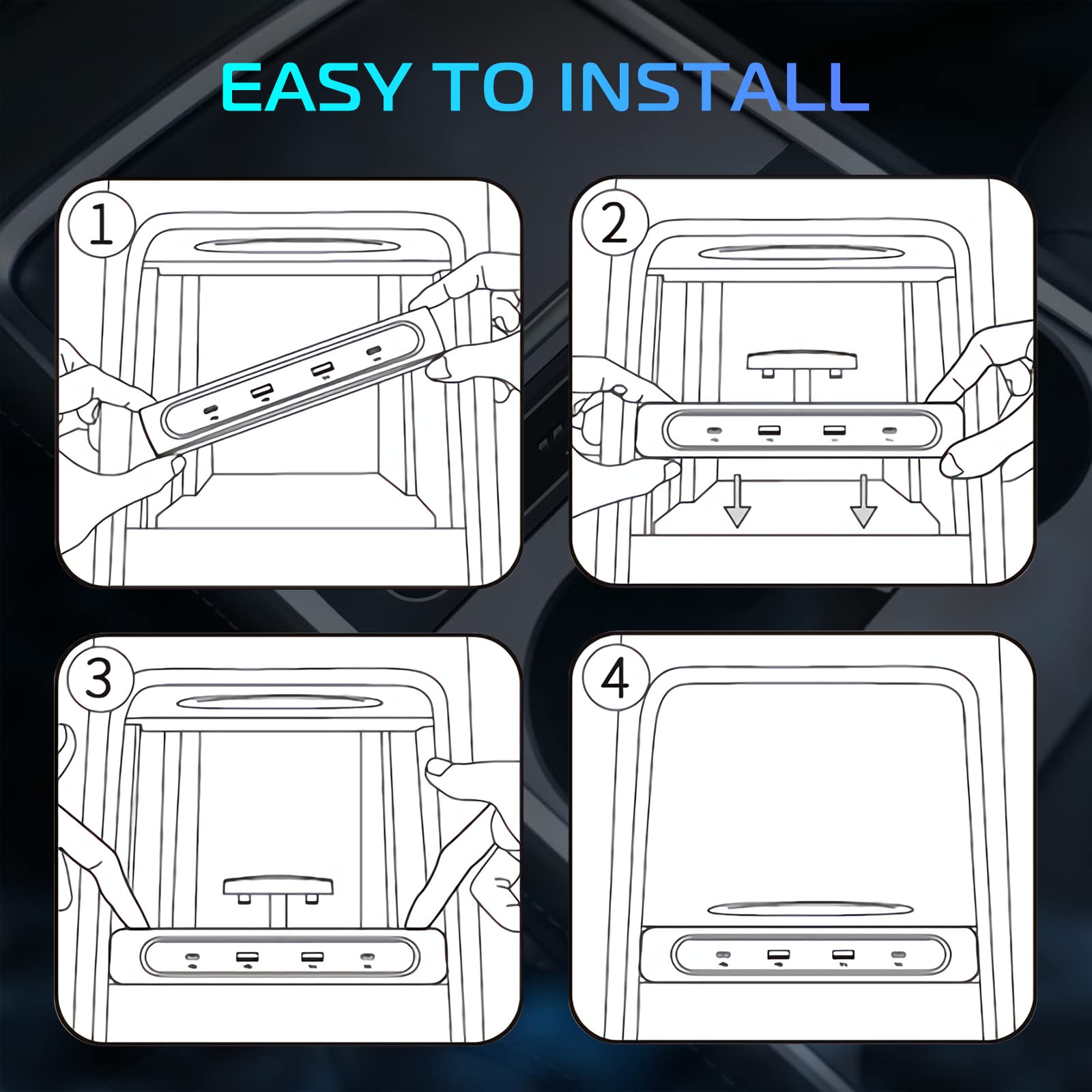 EASY TO INSTALL

1

2

3

4