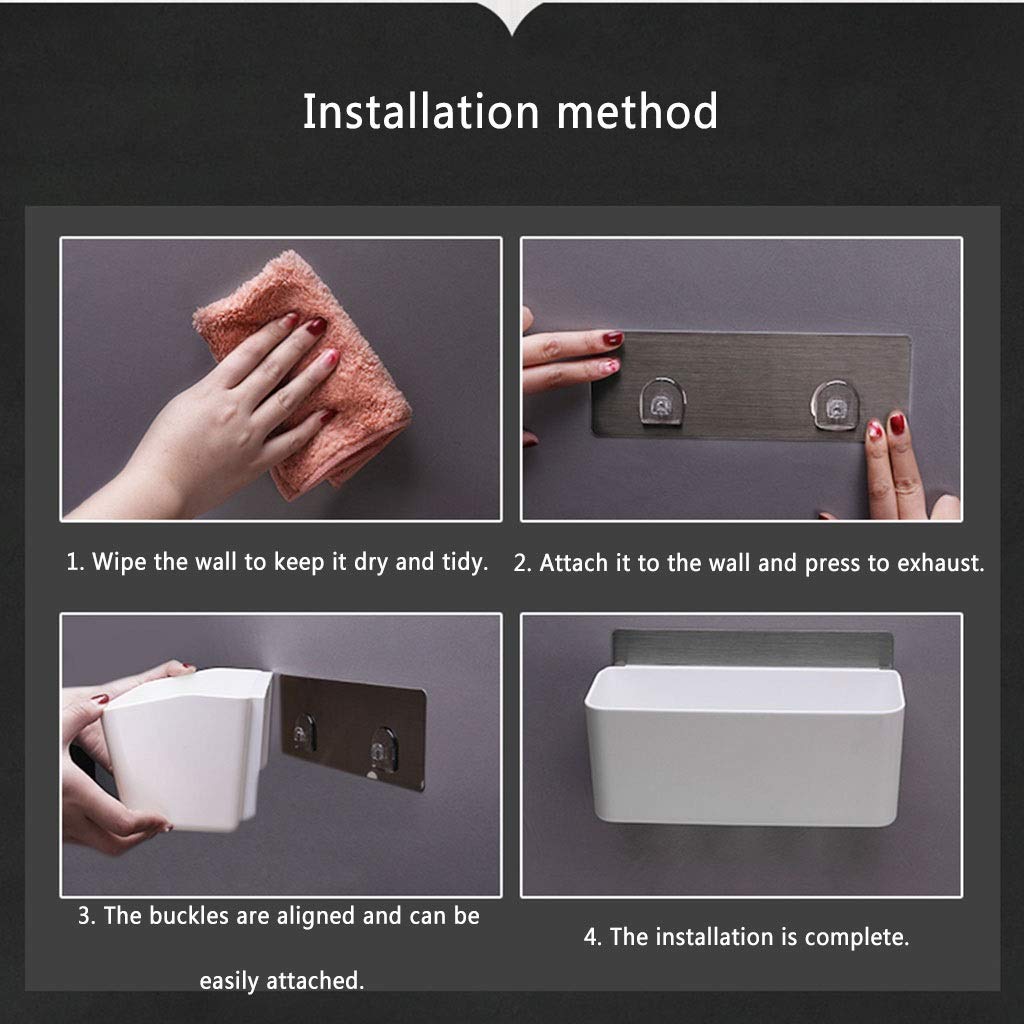 Installation method

1. Wipe the wall to keep it dry and tidy.

2. Attach it to the wall and press to exhaust.

3. The buckles are aligned and can be easily attached.

4. The installation is complete.