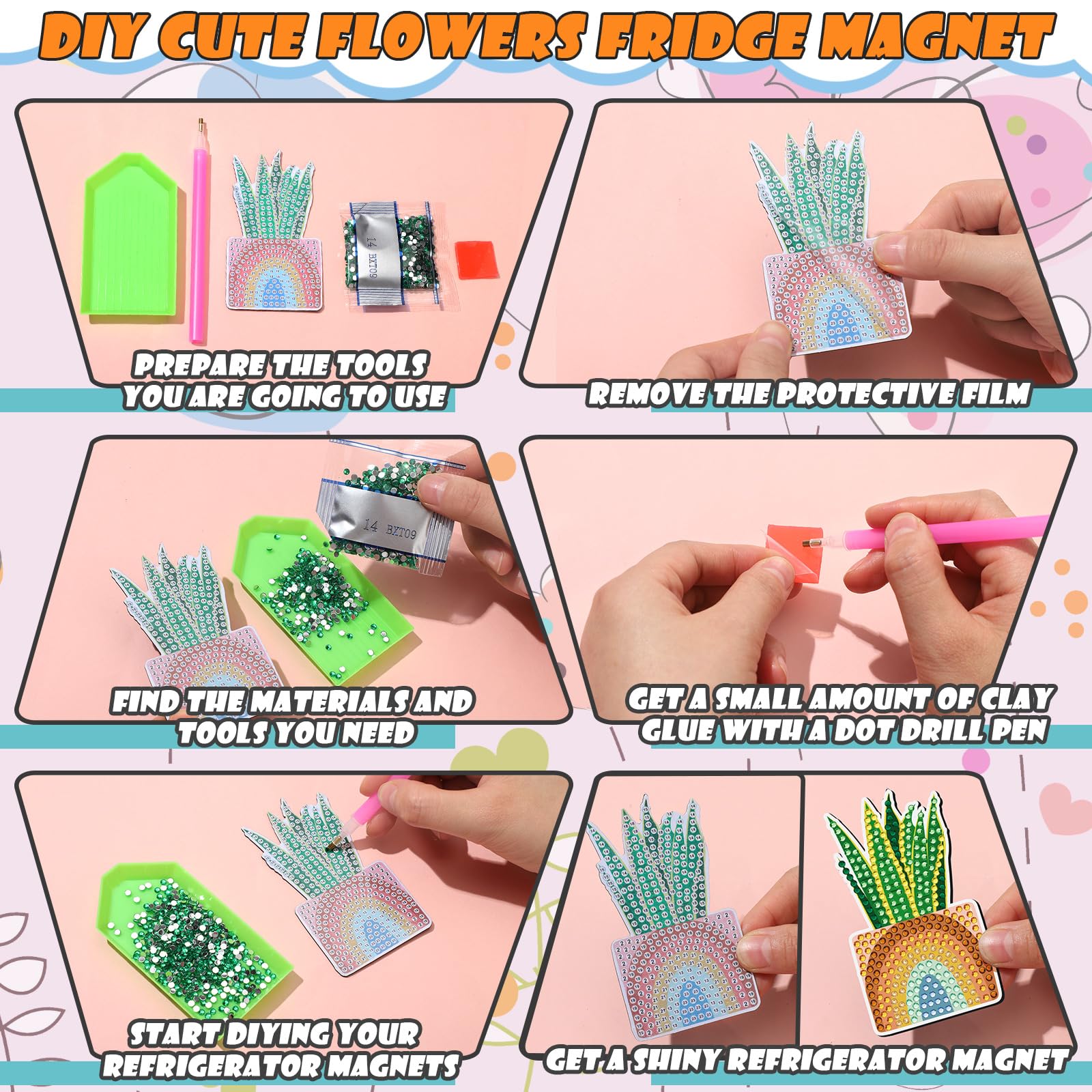 DIY CUTE FLOWERS FRIDGE MAGNET

14 BXT09

PREPARE THE TOOLS YOU ARE GOING TO USE

REMOVE THE PROTECTIVE FILM

14 BXT09

FIND THE MATERIALS AND TOOLS YOU NEED

GET A SMALL AMOUNT OF CLAY GLUE WITH A DOT DRILL PEN

START DIYING YOUR REFRIGERATOR MAGNETS

GET A SHINY REFRIGERATOR MAGNET