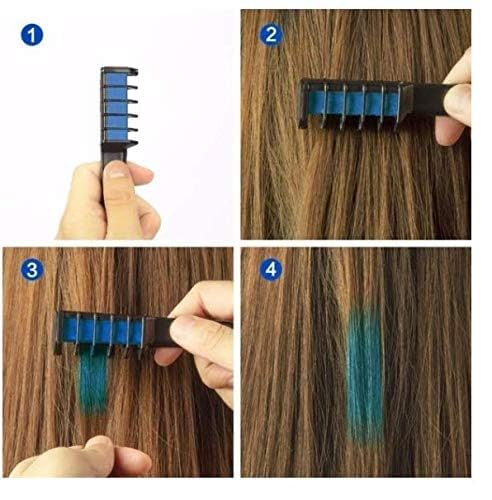 1

2

3

4