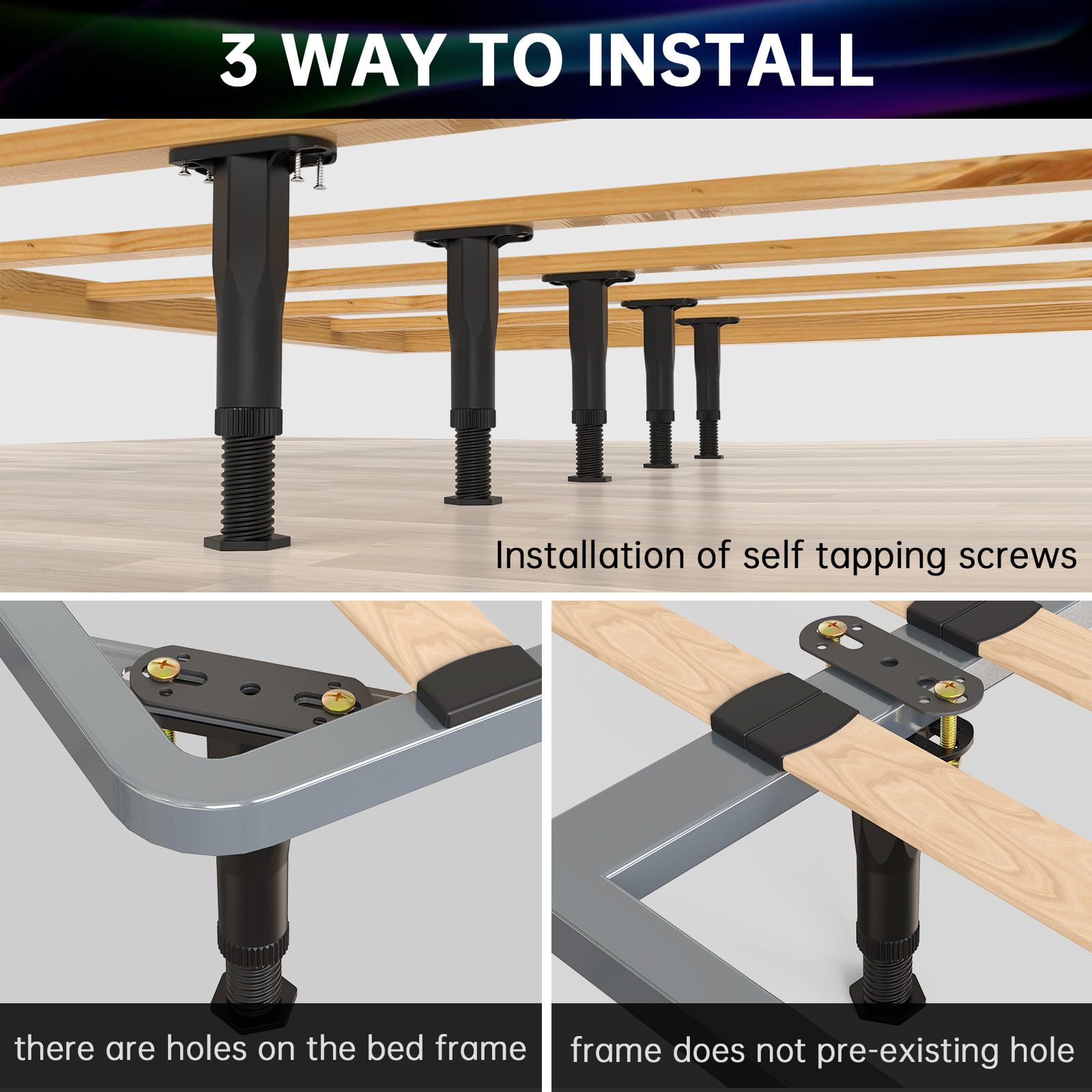 3 WAY TO INSTALL

Installation of self tapping screws

there are holes on the bed frame

frame does not pre-existing hole