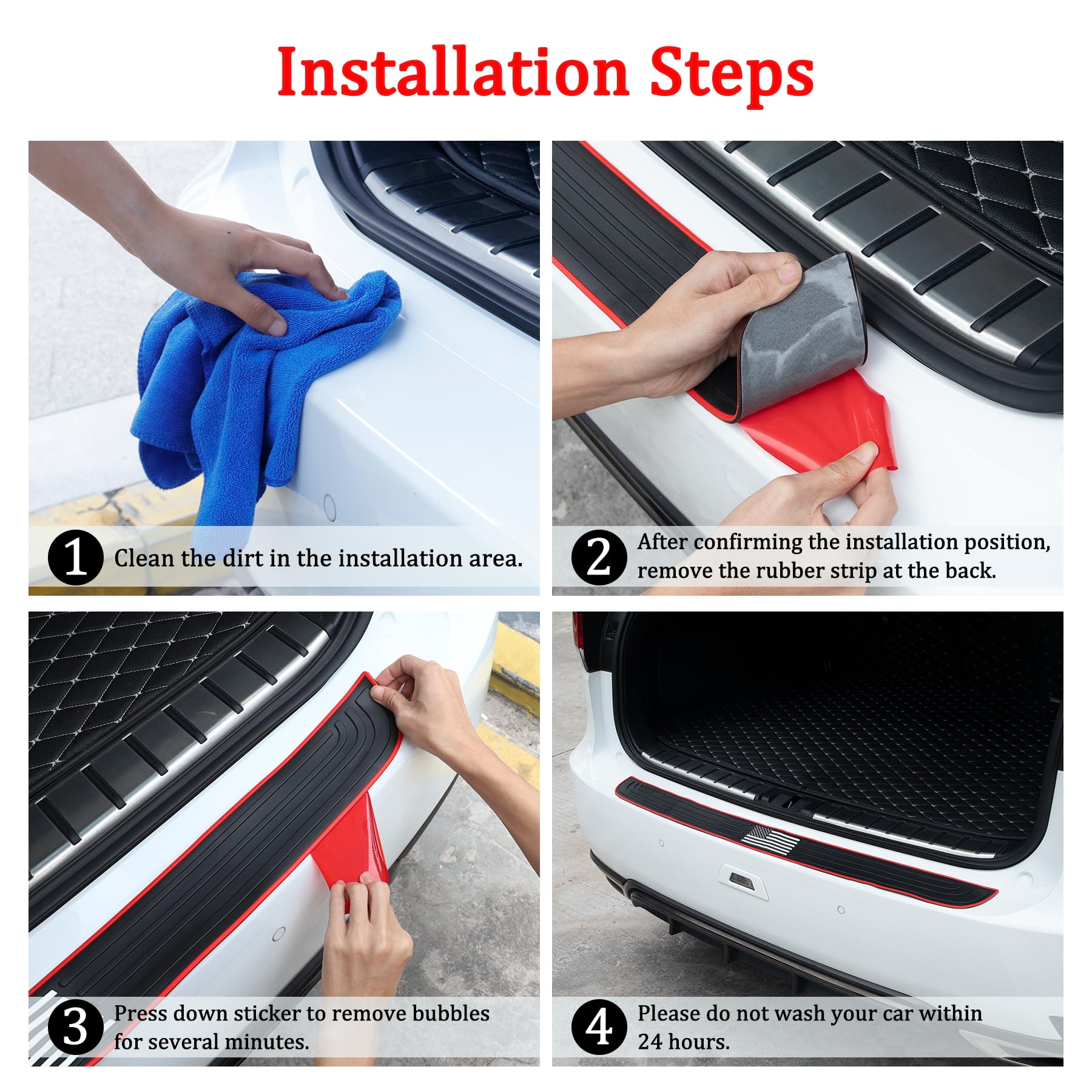 Installation Steps

1 Clean the dirt in the installation area.

2 After confirming the installation position, remove the rubber strip at the back.

3 Press down sticker to remove bubbles for several minutes.

4 Please do not wash your car within 24 hours.