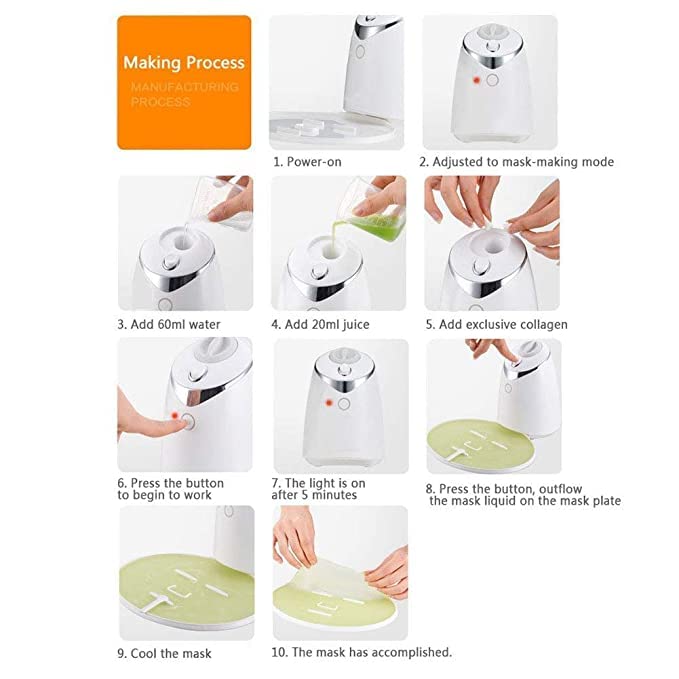 Making Process
MANUFACTURING PROCESS

1. Power-on

2. Adjusted to mask-making mode

3. Add 60ml water

4. Add 20ml juice

5. Add exclusive collagen

6. Press the button to begin to work

7. The light is on after 5 minutes

8. Press the button, outflow the mask liquid on the mask plate

9. Cool the mask

10. The mask has accomplished.