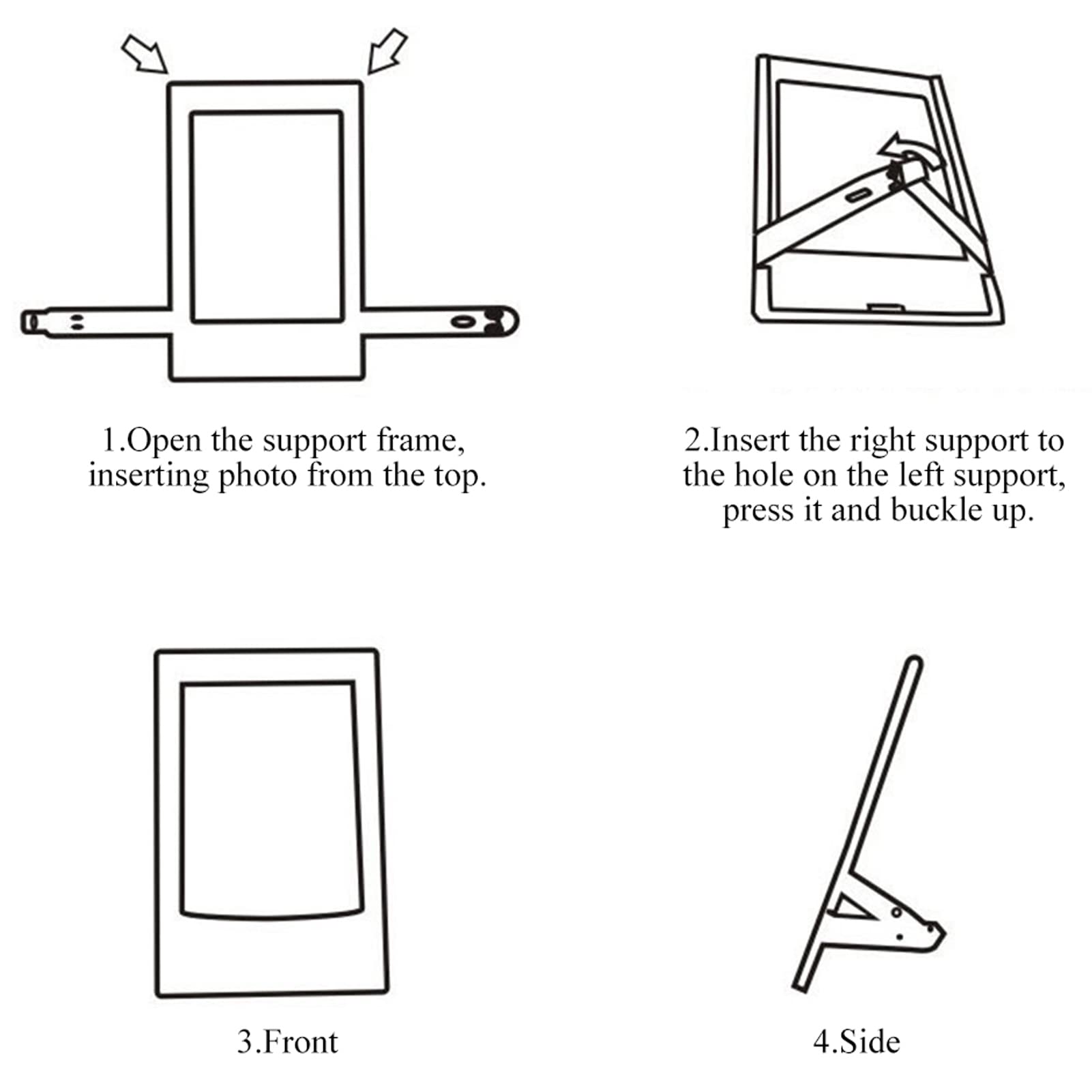 1.Open the support frame, inserting photo from the top.

2.Insert the right support to the hole on the left support, press it and buckle up.

3.Front

4.Side