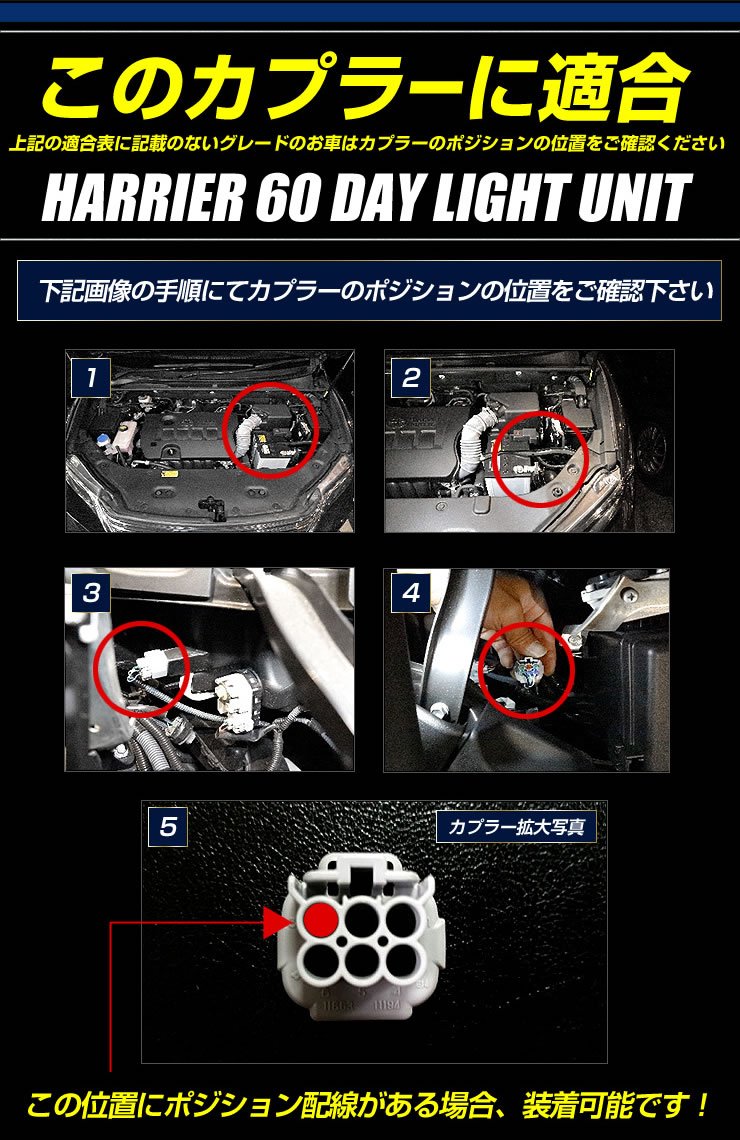 このカプラーに適合

上記の適合表に記載のないグレードのお車はカプラーのポジションの位置をご確認ください

HARRIER 60 DAY LIGHT UNIT

下記画像の手順にてカプラーのポジションの位置をご確認下さい

1

2

3

4

5

カプラー拡大写真

この位置にポジション配線がある場合、装着可能です！