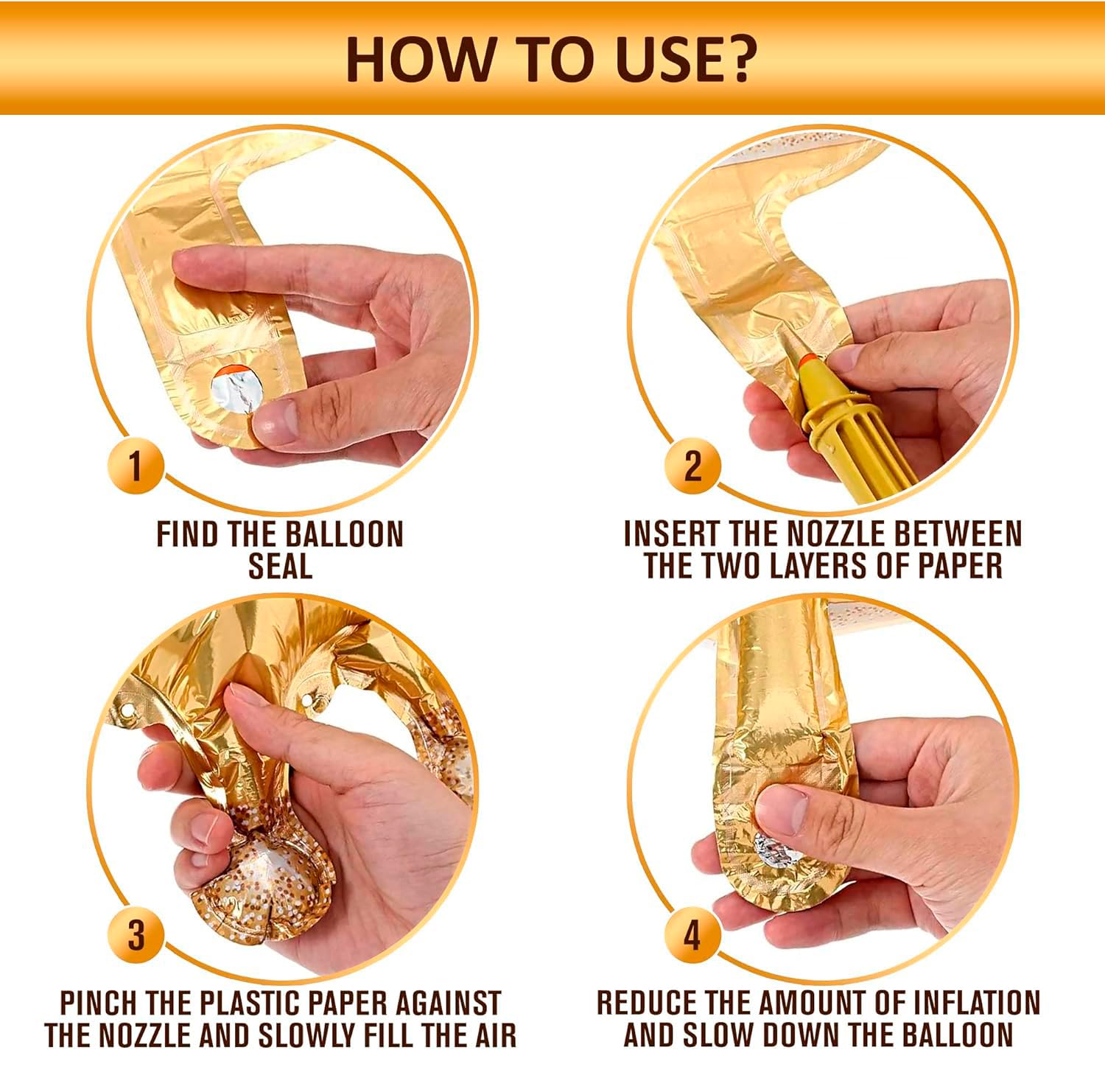 HOW TO USE?

1
FIND THE BALLOON SEAL

2
INSERT THE NOZZLE BETWEEN THE TWO LAYERS OF PAPER

3
PINCH THE PLASTIC PAPER AGAINST THE NOZZLE AND SLOWLY FILL THE AIR

4
REDUCE THE AMOUNT OF INFLATION AND SLOW DOWN THE BALLOON