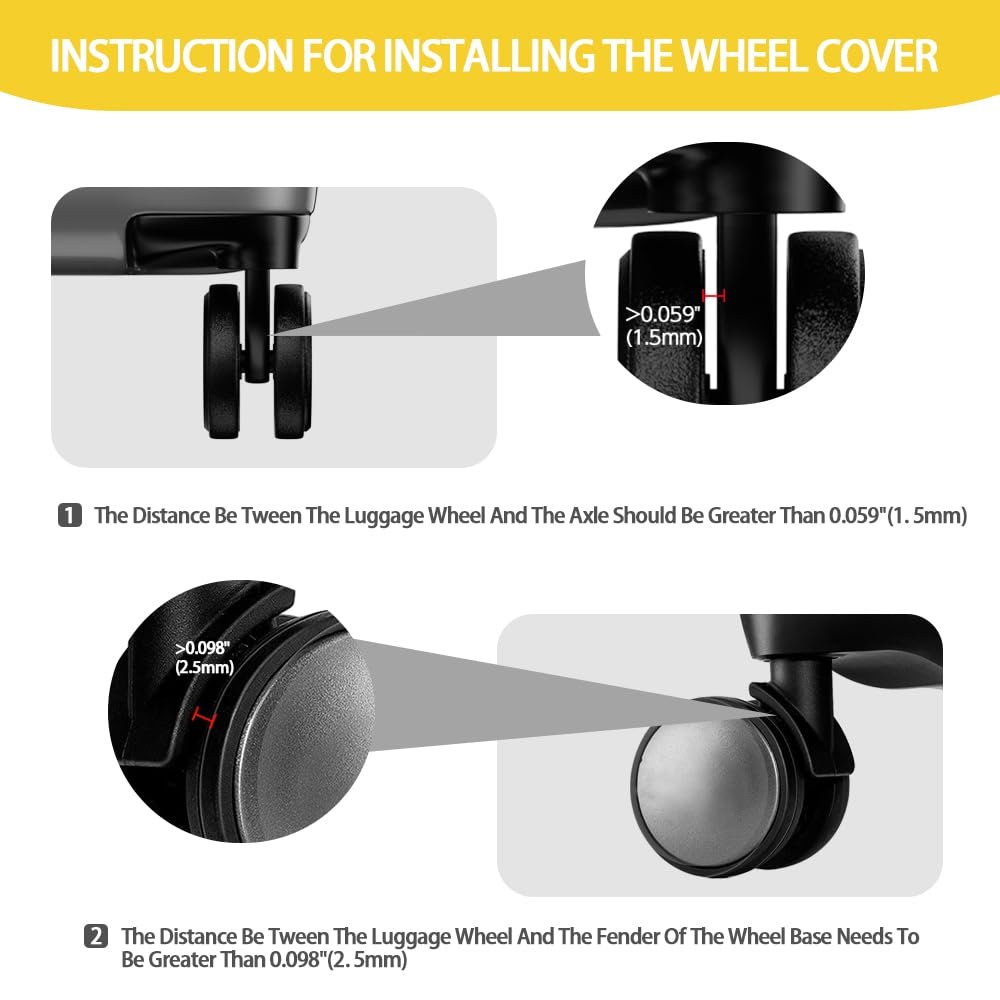 INSTRUCTION FOR INSTALLING THE WHEEL COVER

>0.059"
(1.5mm)

1 The Distance Be Tween The Luggage Wheel And The Axle Should Be Greater Than 0.059"(1. 5mm)

>0.098"
(2.5mm)

2 The Distance Be Tween The Luggage Wheel And The Fender Of The Wheel Base Needs To Be Greater Than 0.098"(2. 5mm)