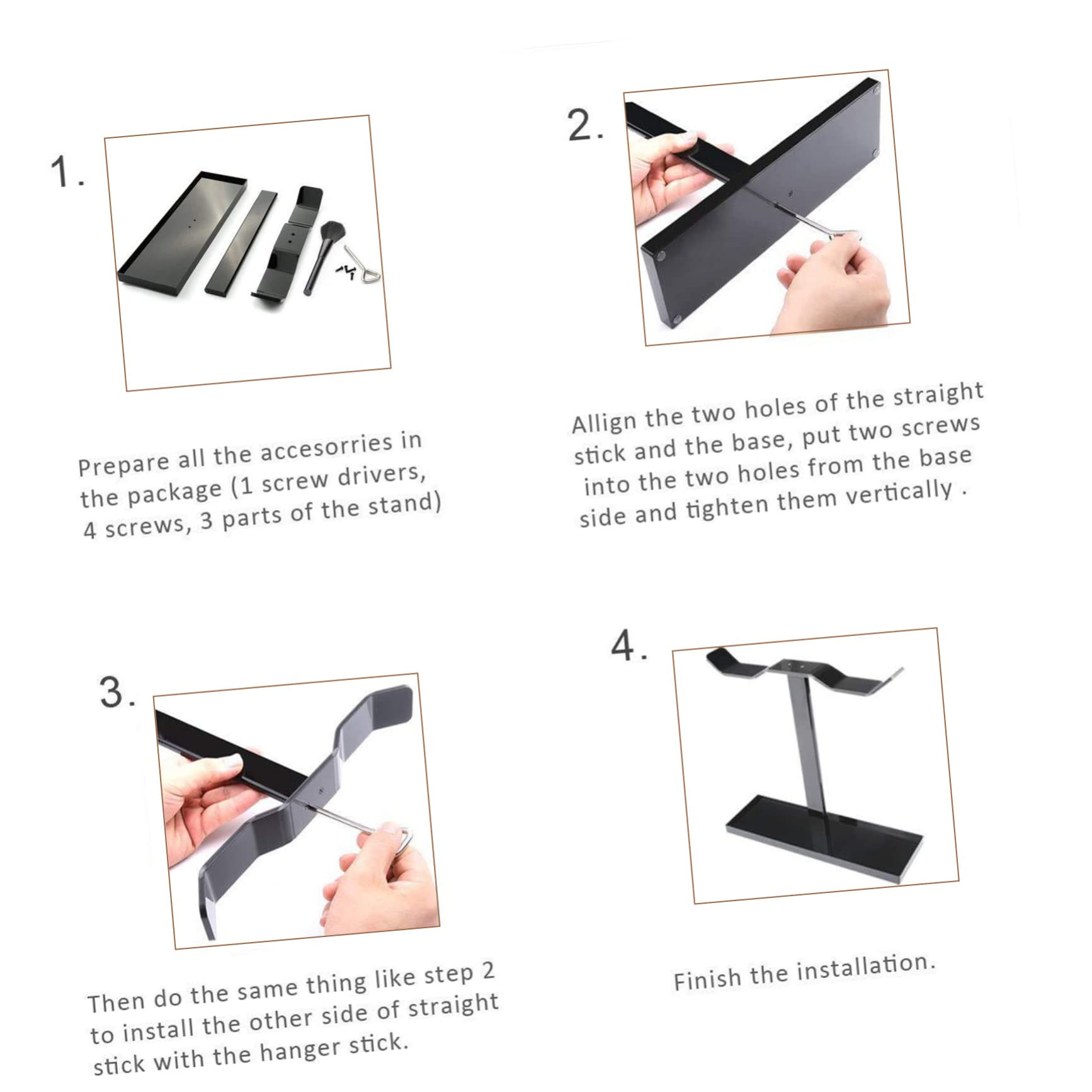 1.

Prepare all the accesorries in the package (1 screw drivers, 4 screws, 3 parts of the stand)

2.

Allign the two holes of the straight stick and the base, put two screws into the two holes from the base side and tighten them vertically .

3.

Then do the same thing like step 2 to install the other side of straight stick with the hanger stick.

4.

Finish the installation.