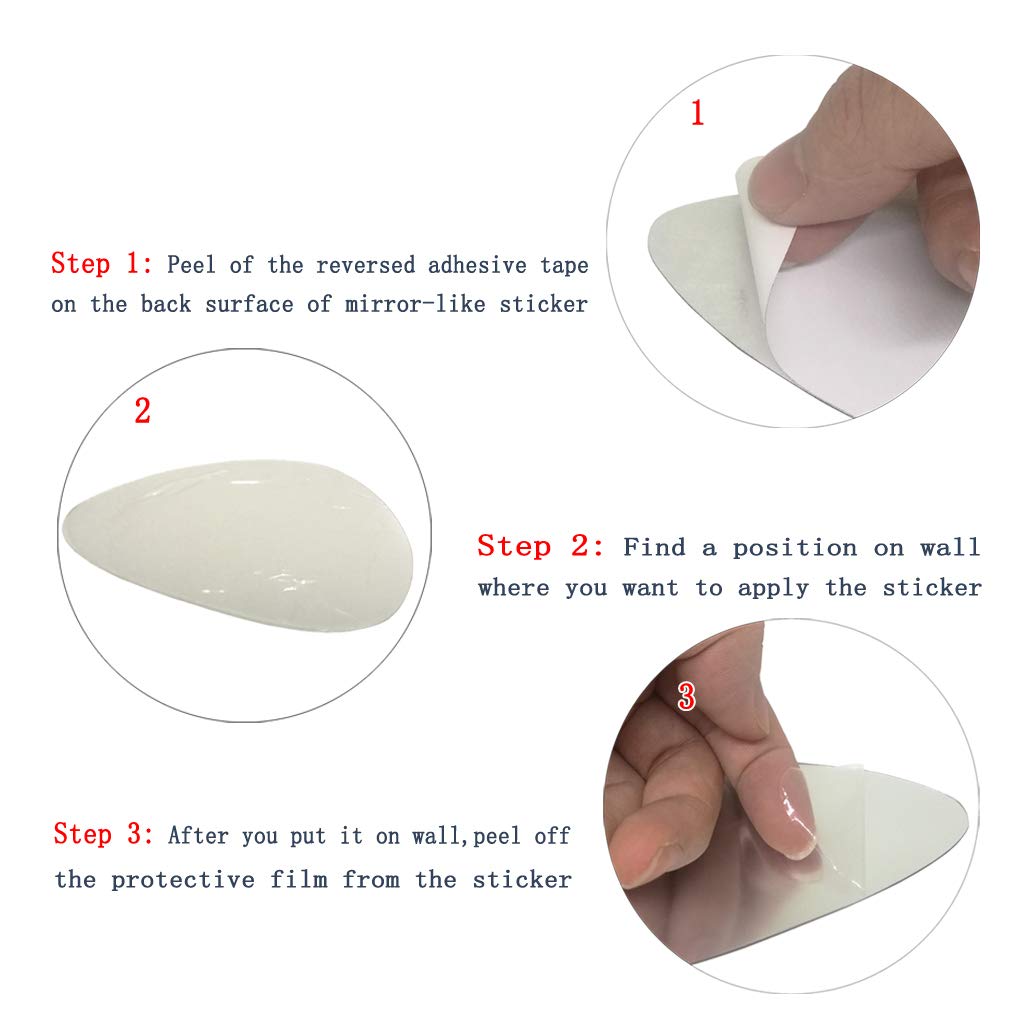 1

Step 1: Peel of the reversed adhesive tape on the back surface of mirror-like sticker

2

Step 2: Find a position on wall where you want to apply the sticker

3

Step 3: After you put it on wall,peel off the protective film from the sticker