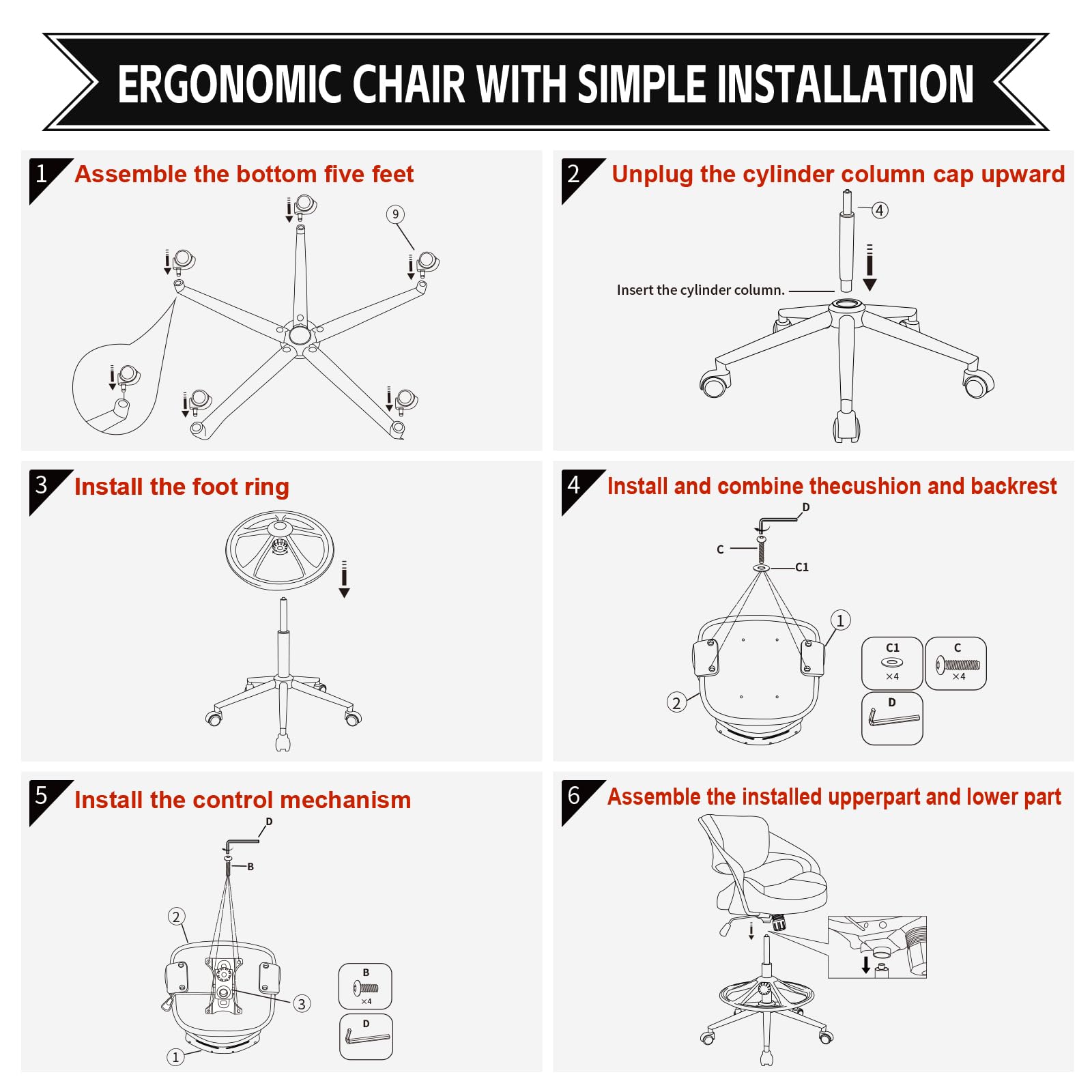 ERGONOMIC CHAIR WITH SIMPLE INSTALLATION

1 Assemble the bottom five feet

9

2 Unplug the cylinder column cap upward

4

Insert the cylinder column.

3 Install the foot ring

4 Install and combine thecushion and backrest

D

C

C1

1

2

C1 ×4

C ×4

D

5 Install the control mechanism

D

B

2

3

1

B ×4

D

6 Assemble the installed upperpart and lower part