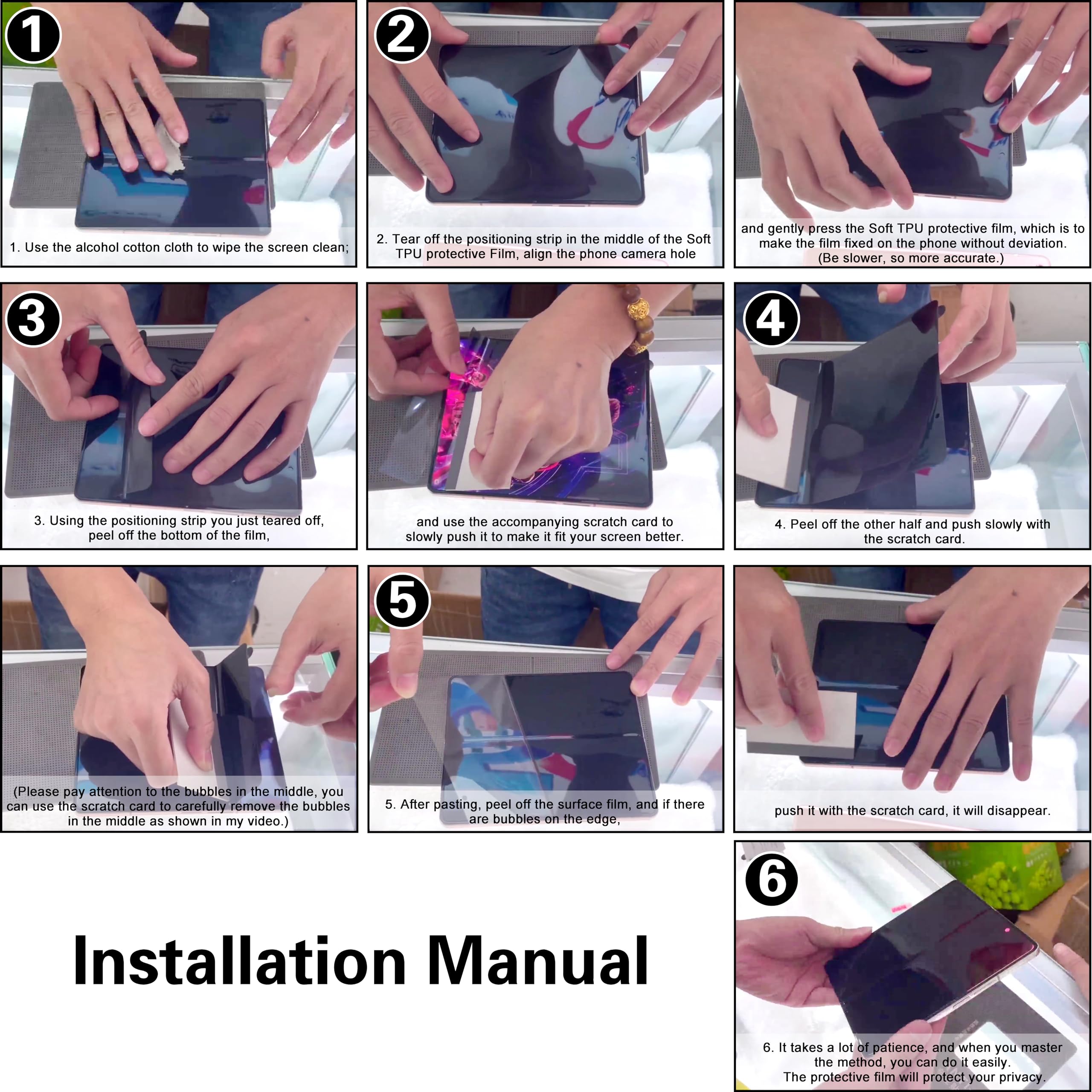 1

1. Use the alcohol cotton cloth to wipe the screen clean;

2

2. Tear off the positioning strip in the middle of the Soft TPU protective Film, align the phone camera hole

and gently press the Soft TPU protective film, which is to make the film fixed on the phone without deviation. (Be slower, so more accurate.)

3

3. Using the positioning strip you just teared off, peel off the bottom of the film,

and use the accompanying scratch card to slowly push it to make it fit your screen better.

4

4. Peel off the other half and push slowly with the scratch card.

(Please pay attention to the bubbles in the middle, you can use the scratch card to carefully remove the bubbles in the middle as shown in my video.)

5

5. After pasting, peel off the surface film, and if there are bubbles on the edge,

push it with the scratch card, it will disappear.

Installation Manual

6

6. It takes a lot of patience, and when you master the method, you can do it easily. The protective film will protect your privacy.