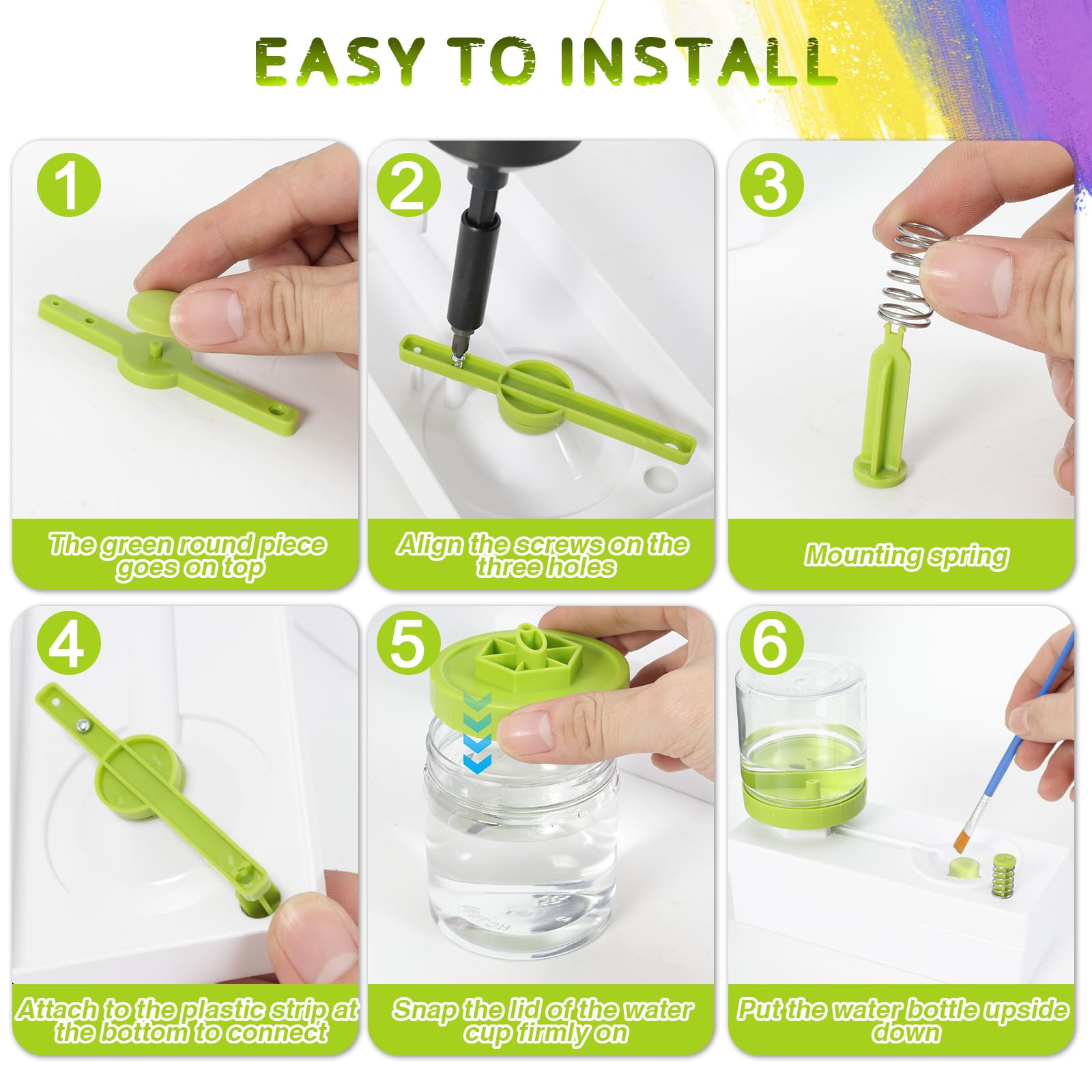 EASY TO INSTALL

1

The green round piece goes on top

2

Align the screws on the three holes

3

Mounting spring

4

Attach to the plastic strip at the bottom to connect

5

Snap the lid of the water cup firmly on

6

Put the water bottle upside down