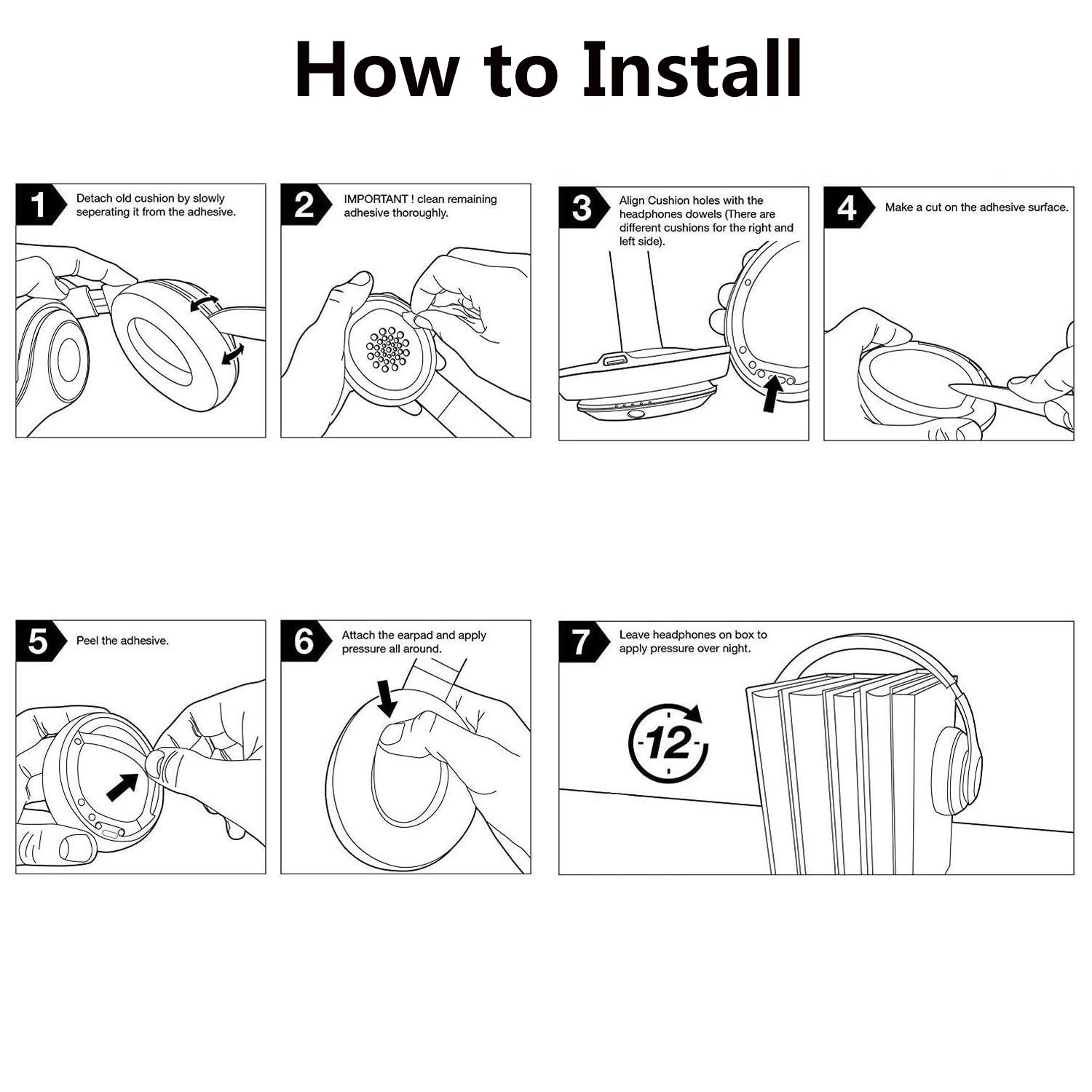 How to Install

1 Detach old cushion by slowly seperating it from the adhesive.

2 IMPORTANT ! clean remaining adhesive thoroughly.

3 Align Cushion holes with the headphones dowels (There are different cushions for the right and left side).

4 Make a cut on the adhesive surface.

5 Peel the adhesive.

6 Attach the earpad and apply pressure all around.

7 Leave headphones on box to apply pressure over night.

12