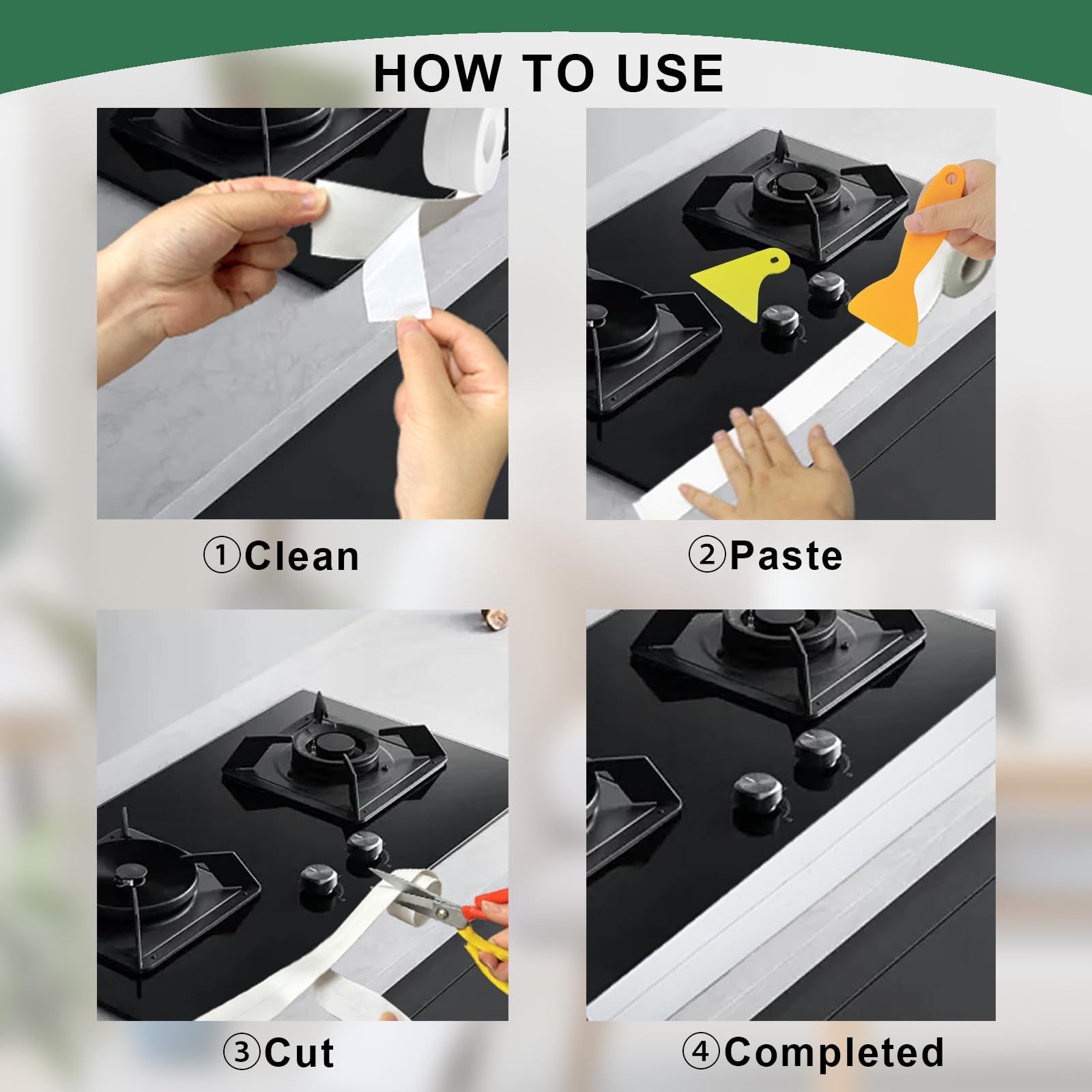 HOW TO USE

①Clean

②Paste

③Cut

④Completed