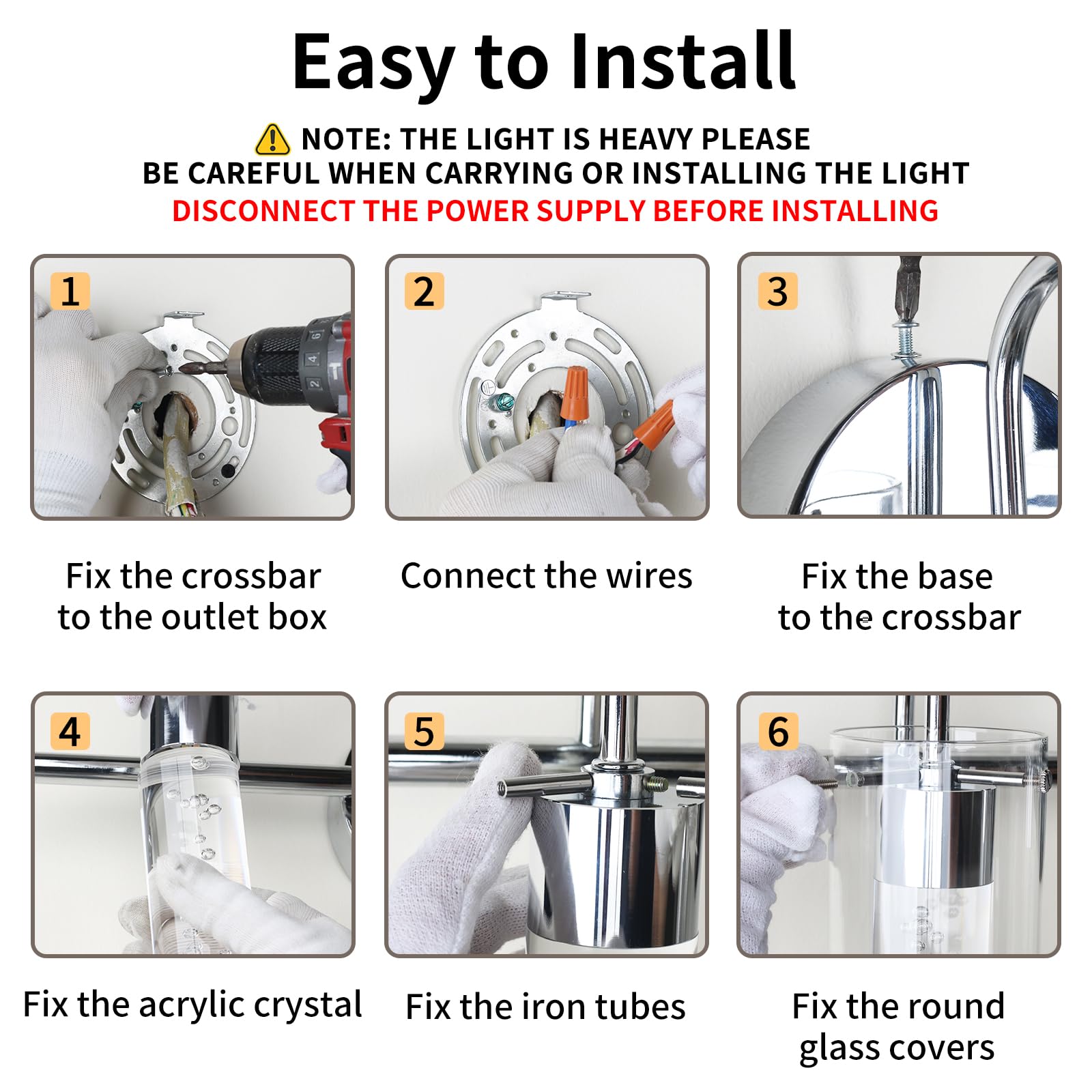 Easy to Install

NOTE: THE LIGHT IS HEAVY PLEASE BE CAREFUL WHEN CARRYING OR INSTALLING THE LIGHT

DISCONNECT THE POWER SUPPLY BEFORE INSTALLING

1

Fix the crossbar to the outlet box

2

Connect the wires

3

Fix the base to the crossbar

4

Fix the acrylic crystal

5

Fix the iron tubes

6

Fix the round glass covers