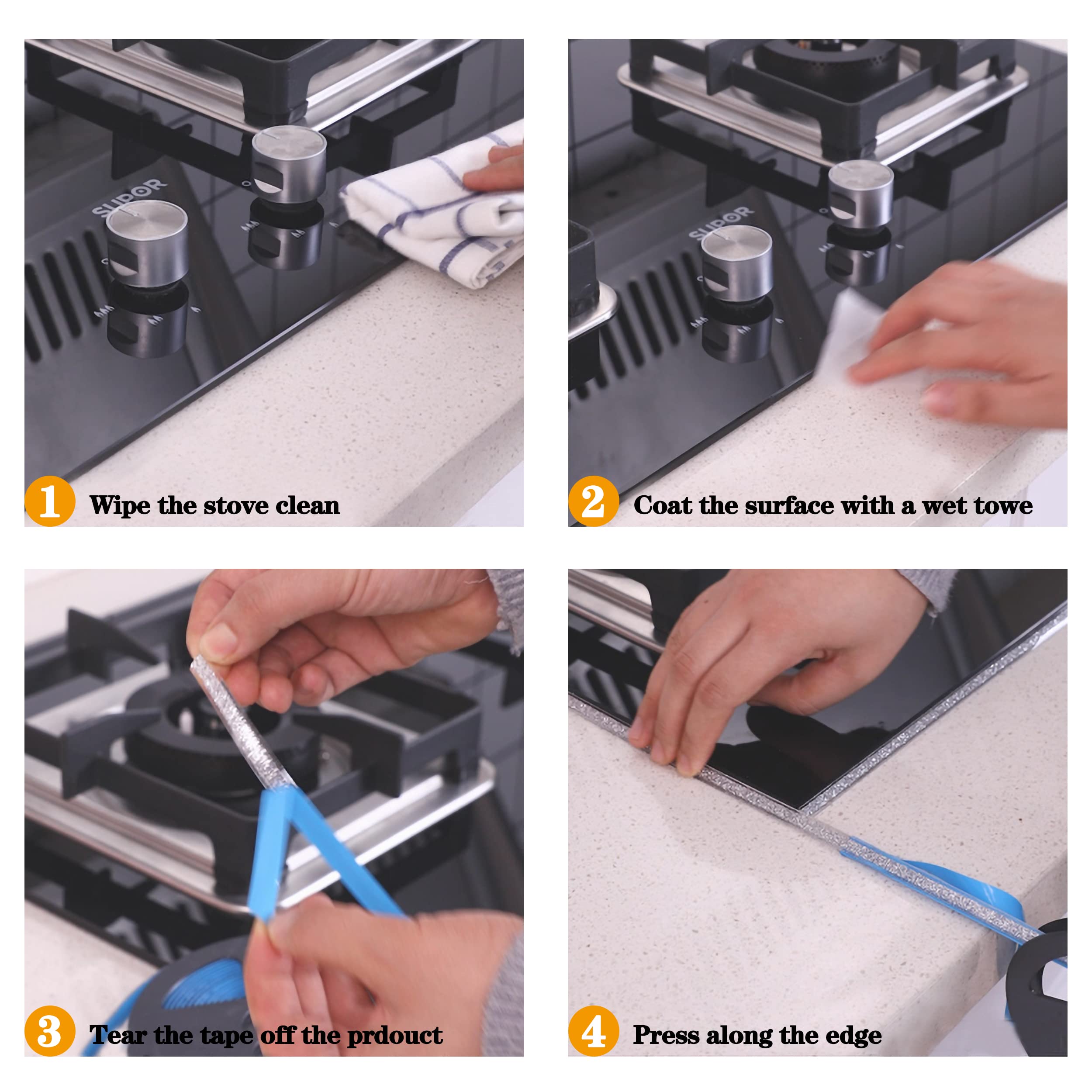 SUPOR

1 Wipe the stove clean

SUPOR

2 Coat the surface with a wet towe

3 Tear the tape off the prdouct

4 Press along the edge