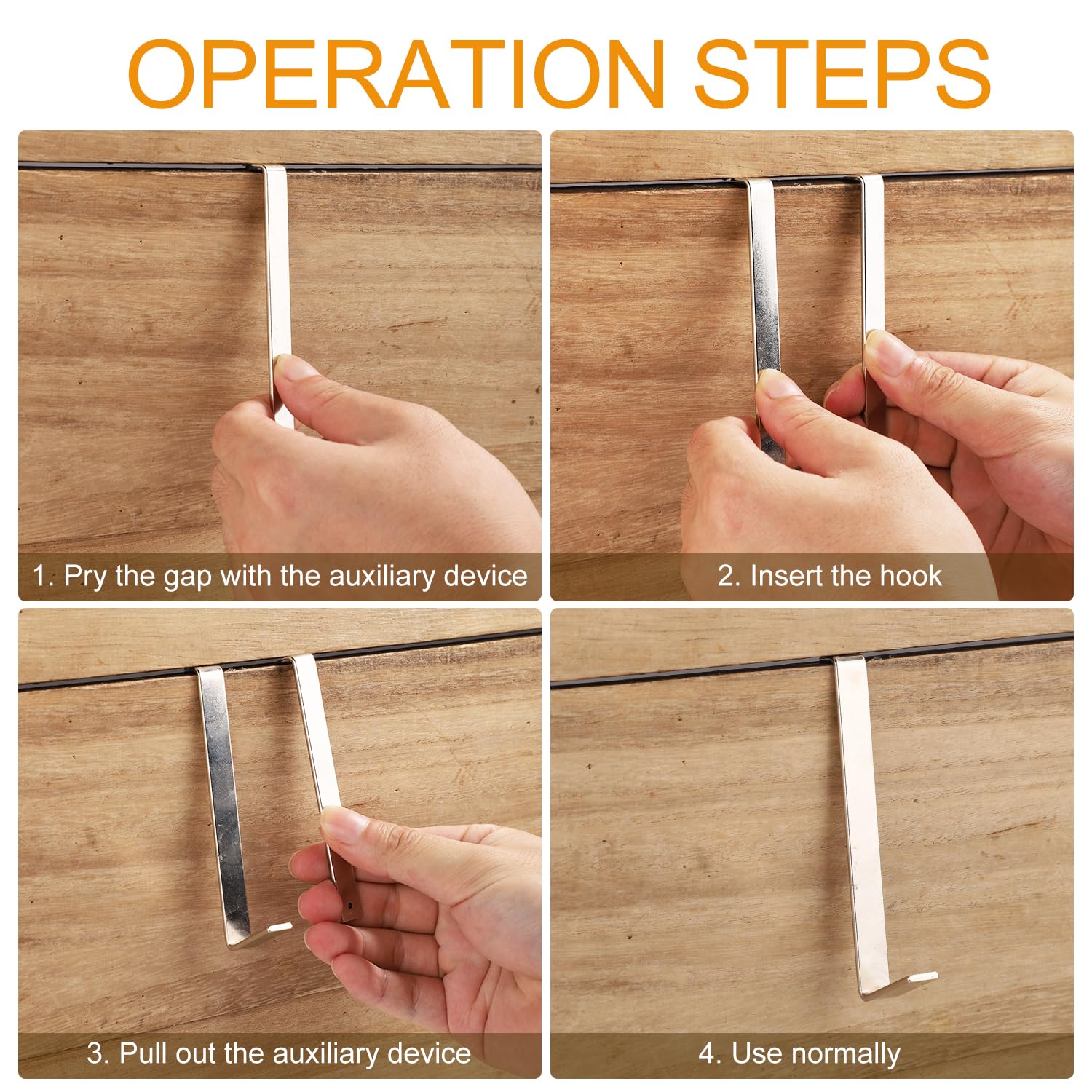 OPERATION STEPS

1. Pry the gap with the auxiliary device

2. Insert the hook

3. Pull out the auxiliary device

4. Use normally