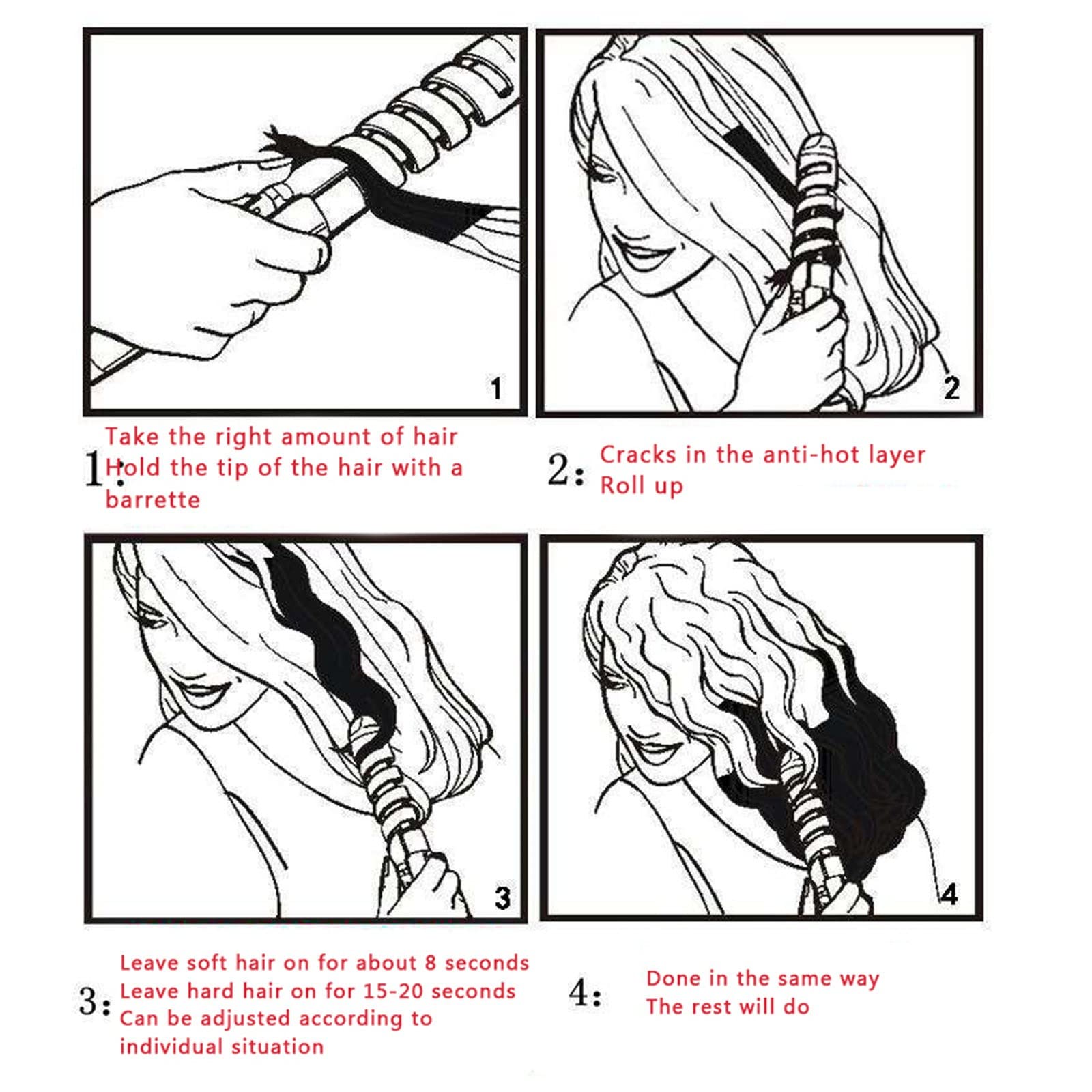 1

2

1: Take the right amount of hair
Hold the tip of the hair with a barrette

2: Cracks in the anti-hot layer
Roll up

3

4

3: Leave soft hair on for about 8 seconds
Leave hard hair on for 15-20 seconds
Can be adjusted according to individual situation

4: Done in the same way
The rest will do