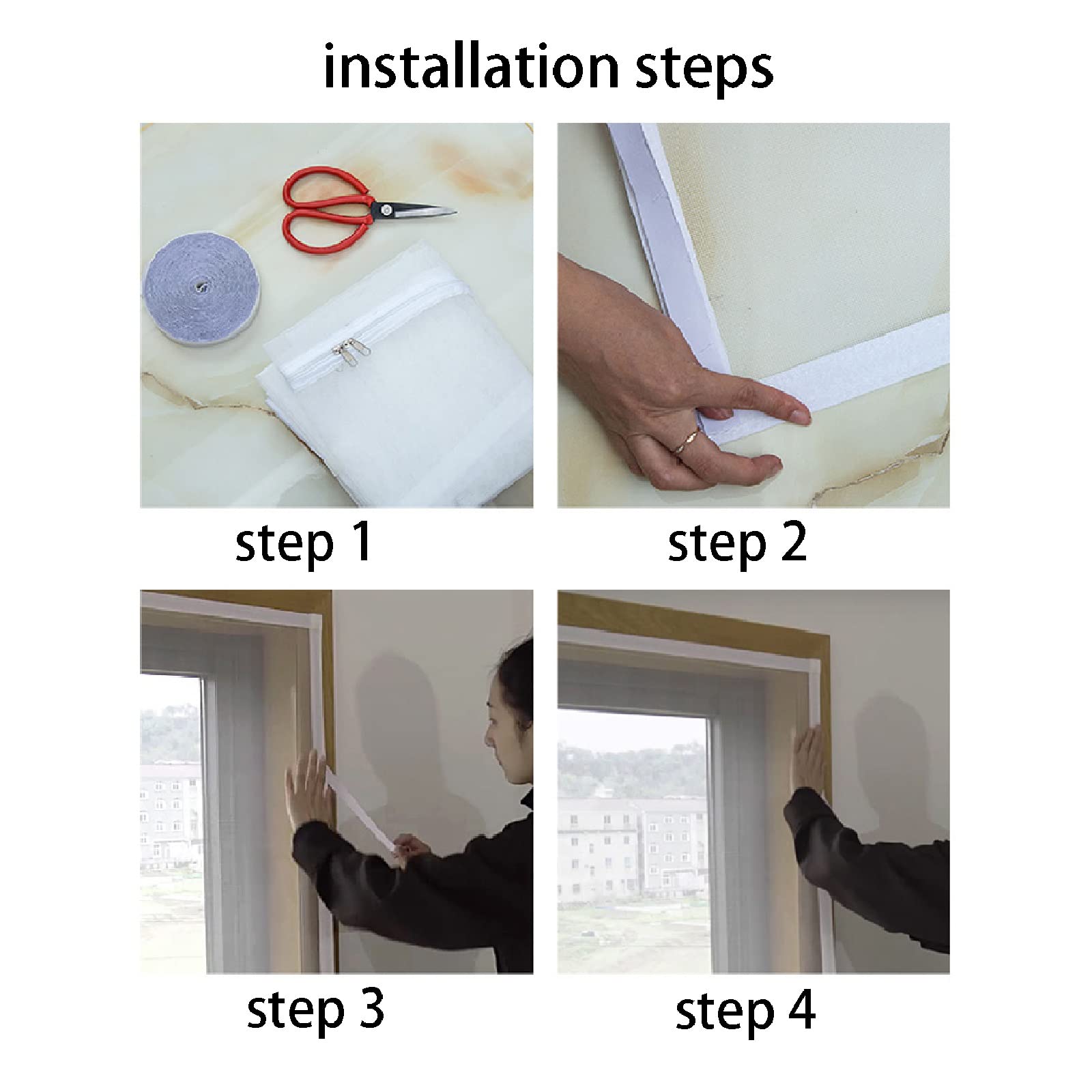 installation steps

step 1

step 2

step 3

step 4