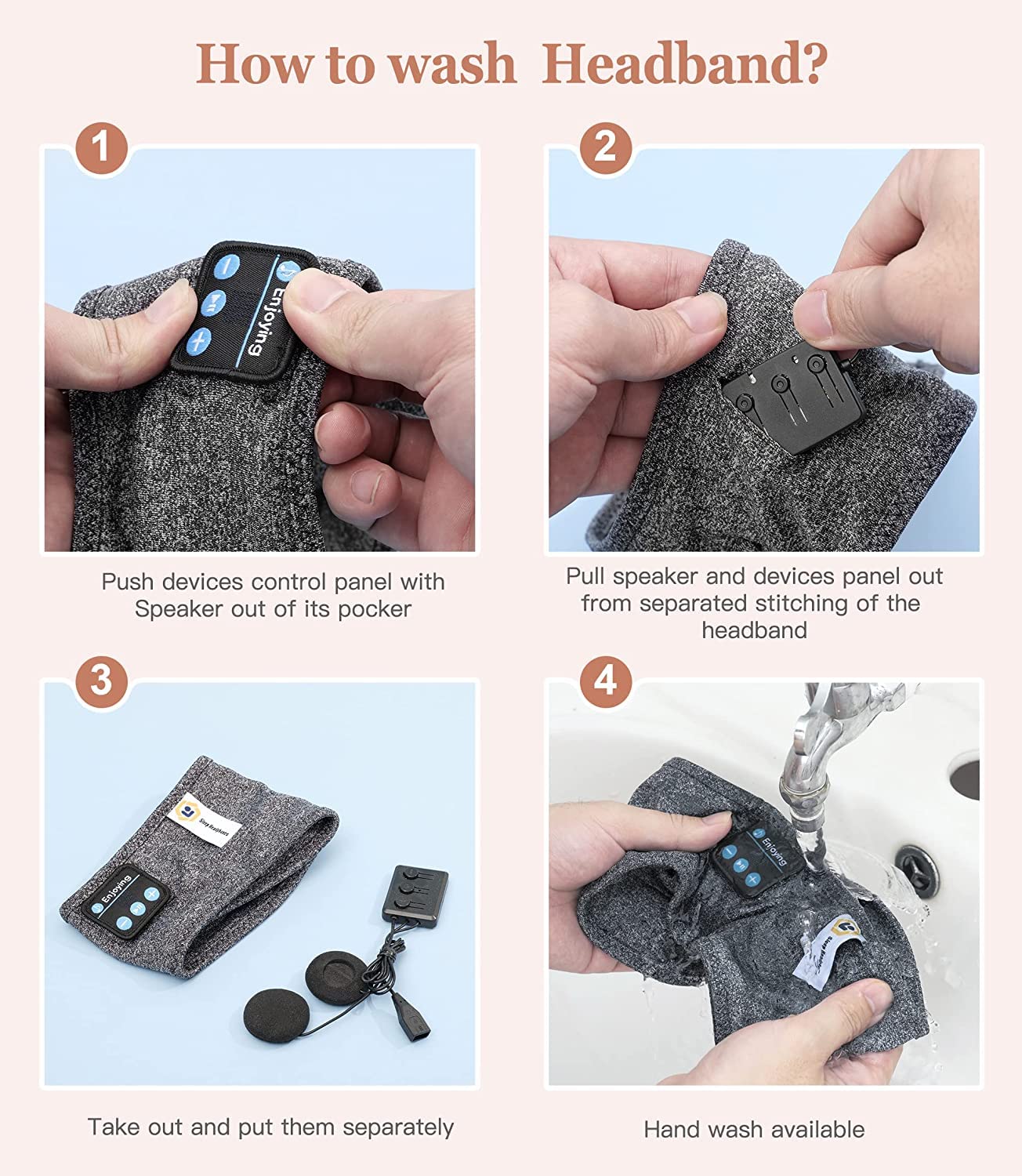 How to wash Headband?

1

Enjoying

Push devices control panel with Speaker out of its pocker

2

Pull speaker and devices panel out from separated stitching of the headband

3

Sleep Headphones

Enjoying

Take out and put them separately

4

Enjoying

Hand wash available