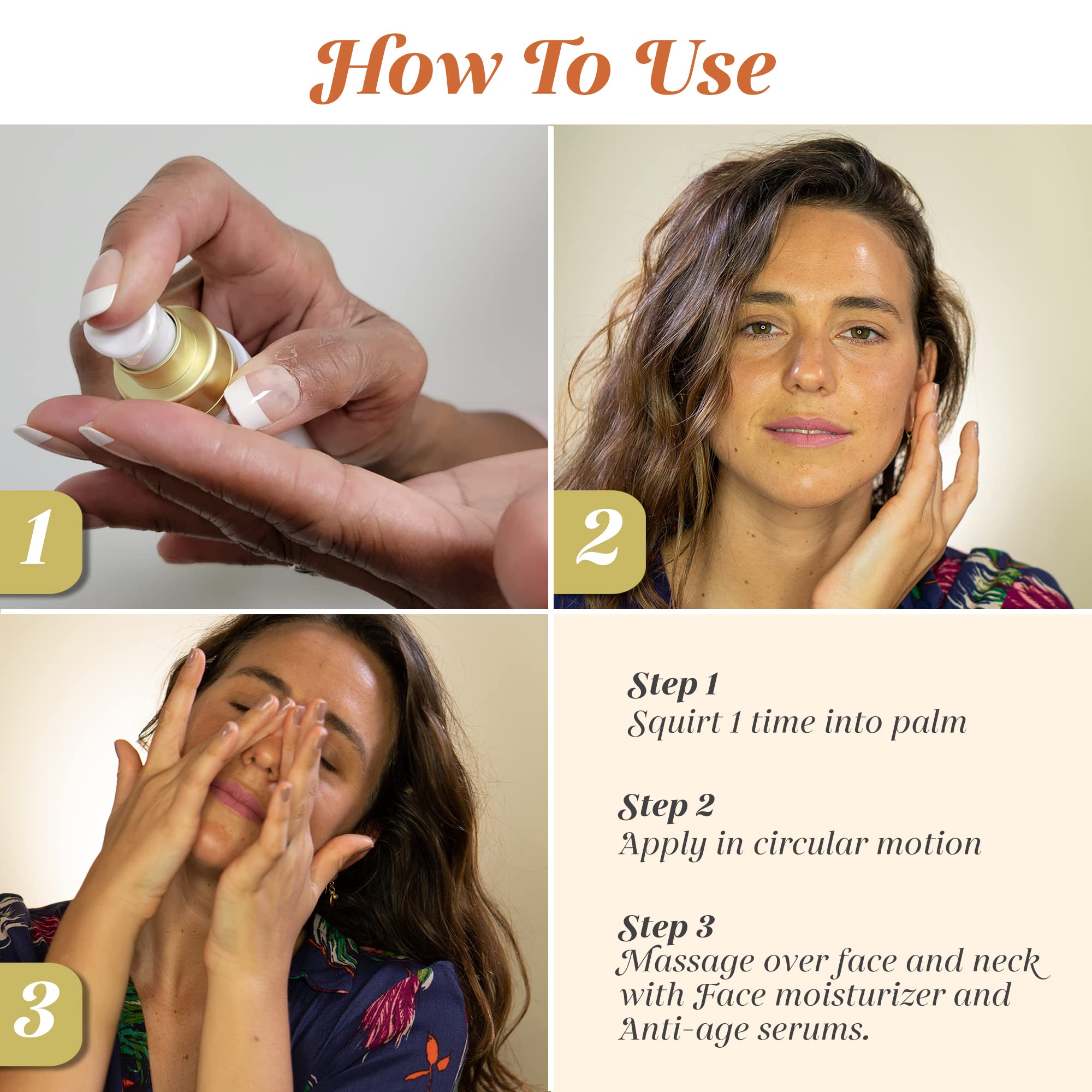 How To Use

1

2

3

Step 1
Squirt 1 time into palm

Step 2
Apply in circular motion

Step 3
Massage over face and neck with Face moisturizer and Anti-age serums.