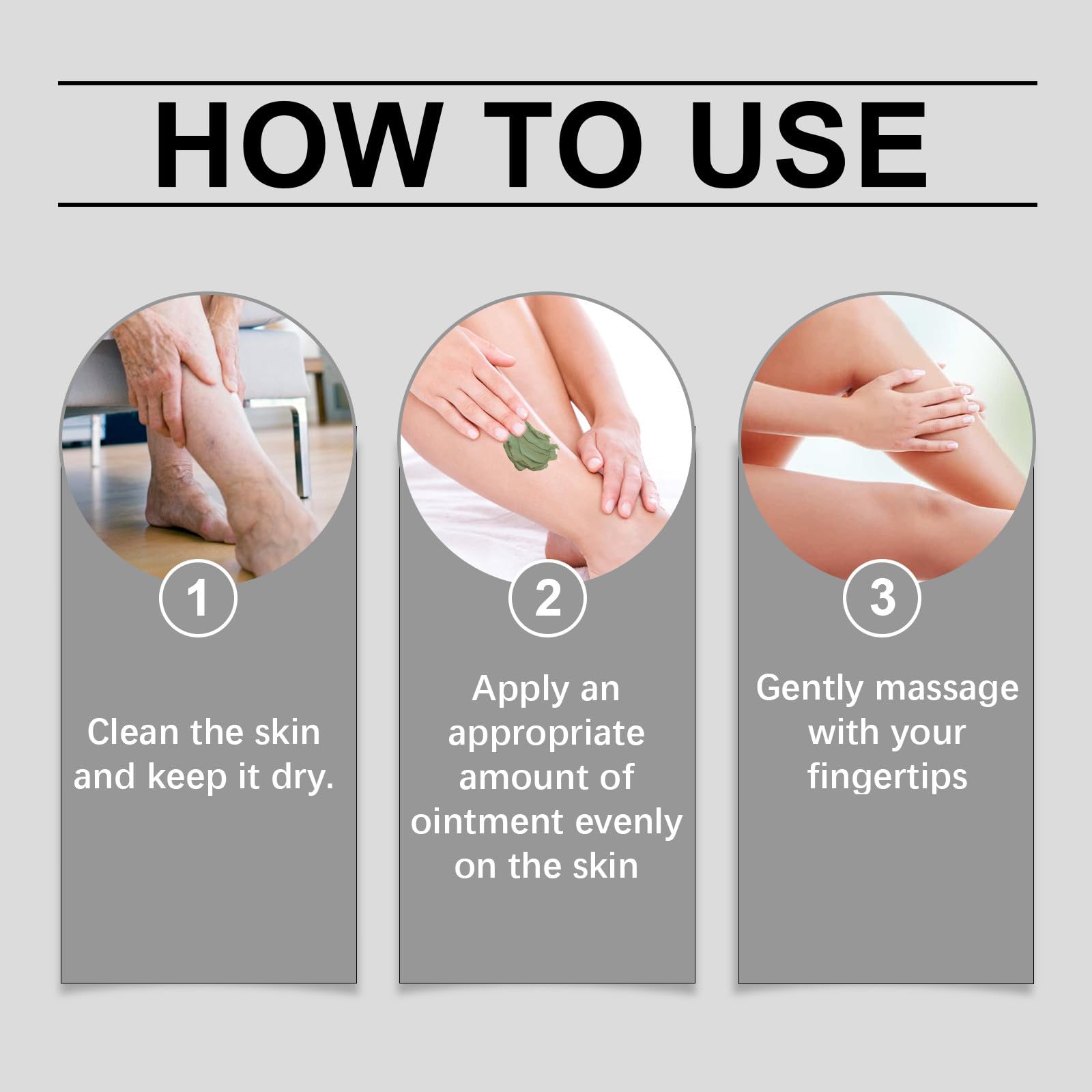 HOW TO USE

1

Clean the skin and keep it dry.

2

Apply an appropriate amount of ointment evenly on the skin

3

Gently massage with your fingertips