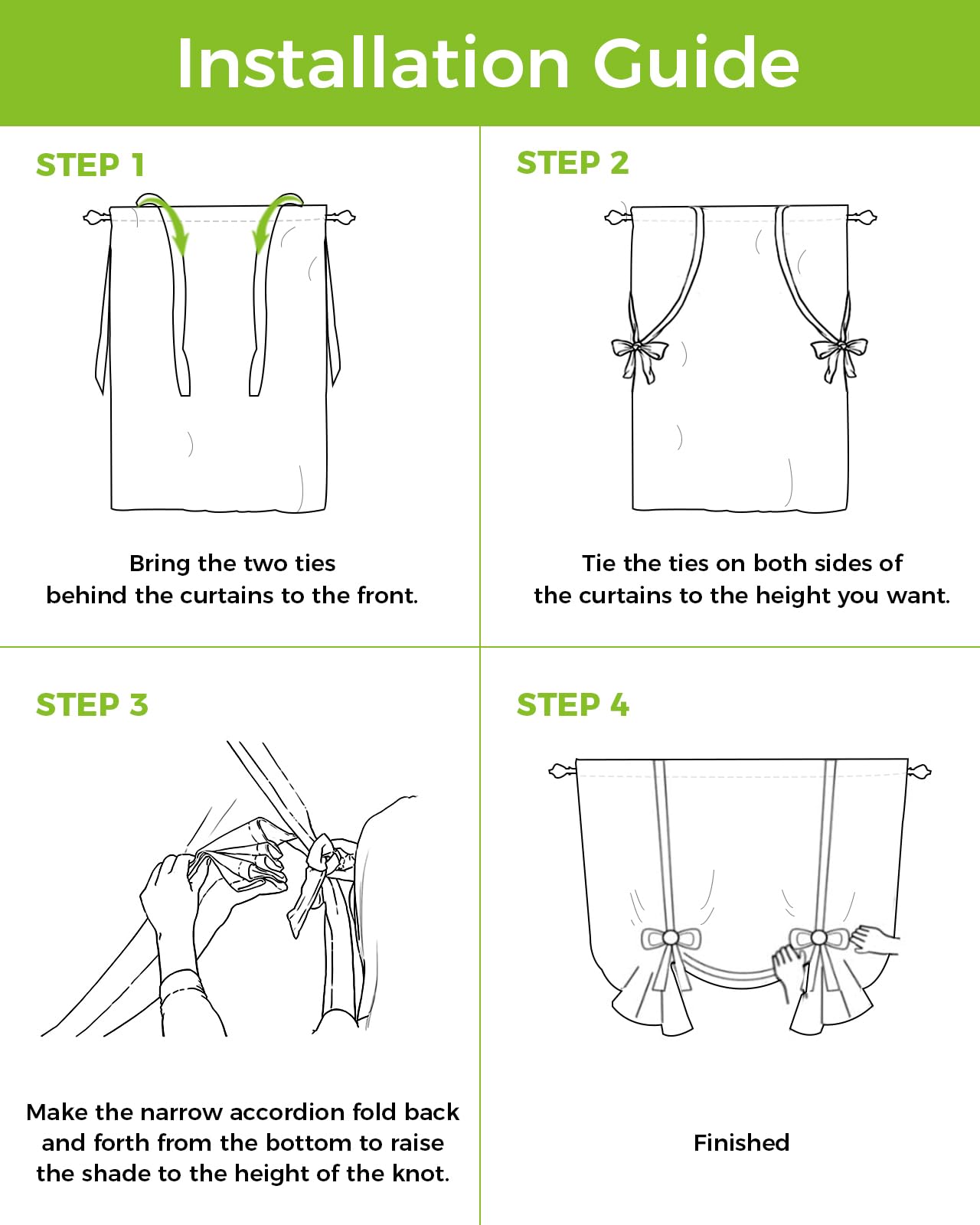 Installation Guide

STEP 1

Bring the two ties behind the curtains to the front.

STEP 2

Tie the ties on both sides of the curtains to the height you want.

STEP 3

Make the narrow accordion fold back and forth from the bottom to raise the shade to the height of the knot.

STEP 4

Finished