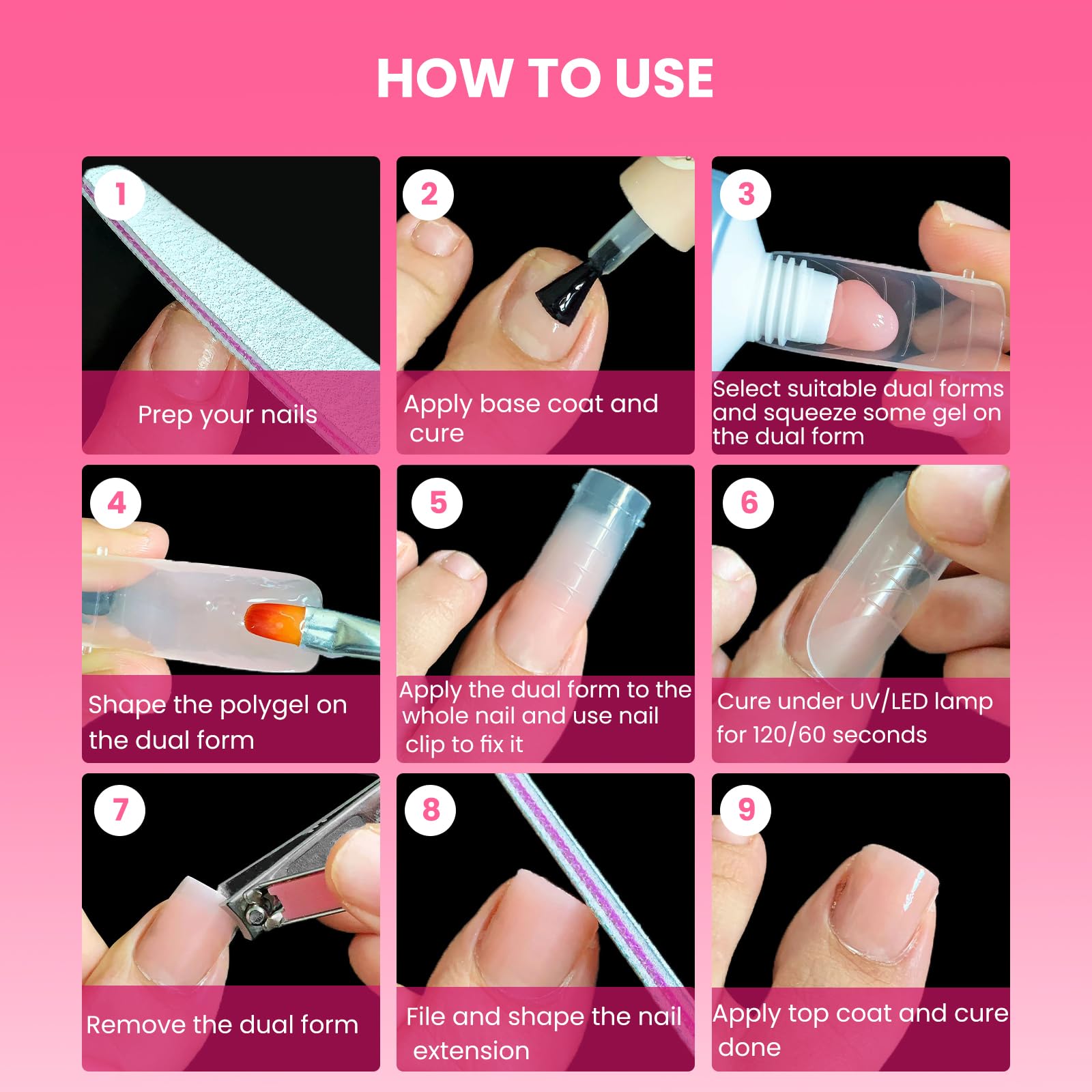 HOW TO USE

1
Prep your nails

2
Apply base coat and cure

3
Select suitable dual forms and squeeze some gel on the dual form

4
Shape the polygel on the dual form

5
Apply the dual form to the whole nail and use nail clip to fix it

6
Cure under UV/LED lamp for 120/60 seconds

7
Remove the dual form

8
File and shape the nail extension

9
Apply top coat and cure done