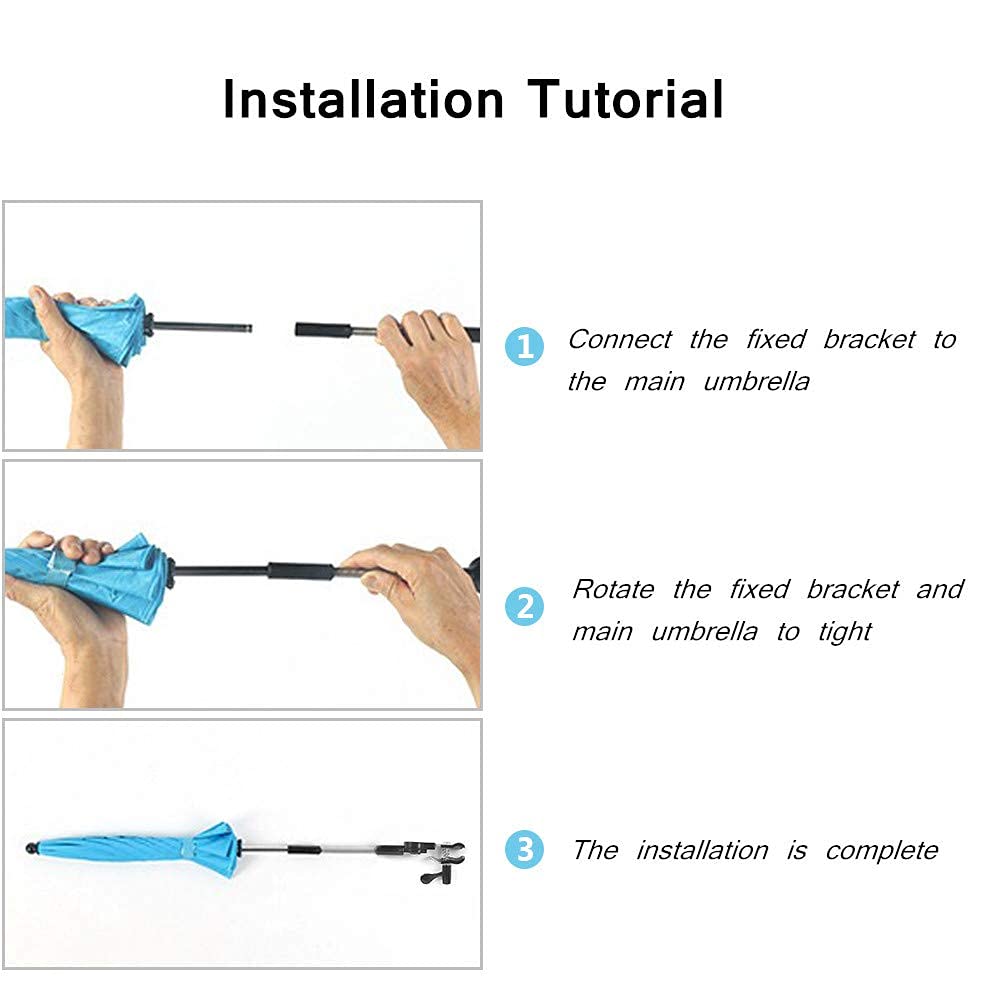 Installation Tutorial

1 Connect the fixed bracket to the main umbrella

2 Rotate the fixed bracket and main umbrella to tight

3 The installation is complete