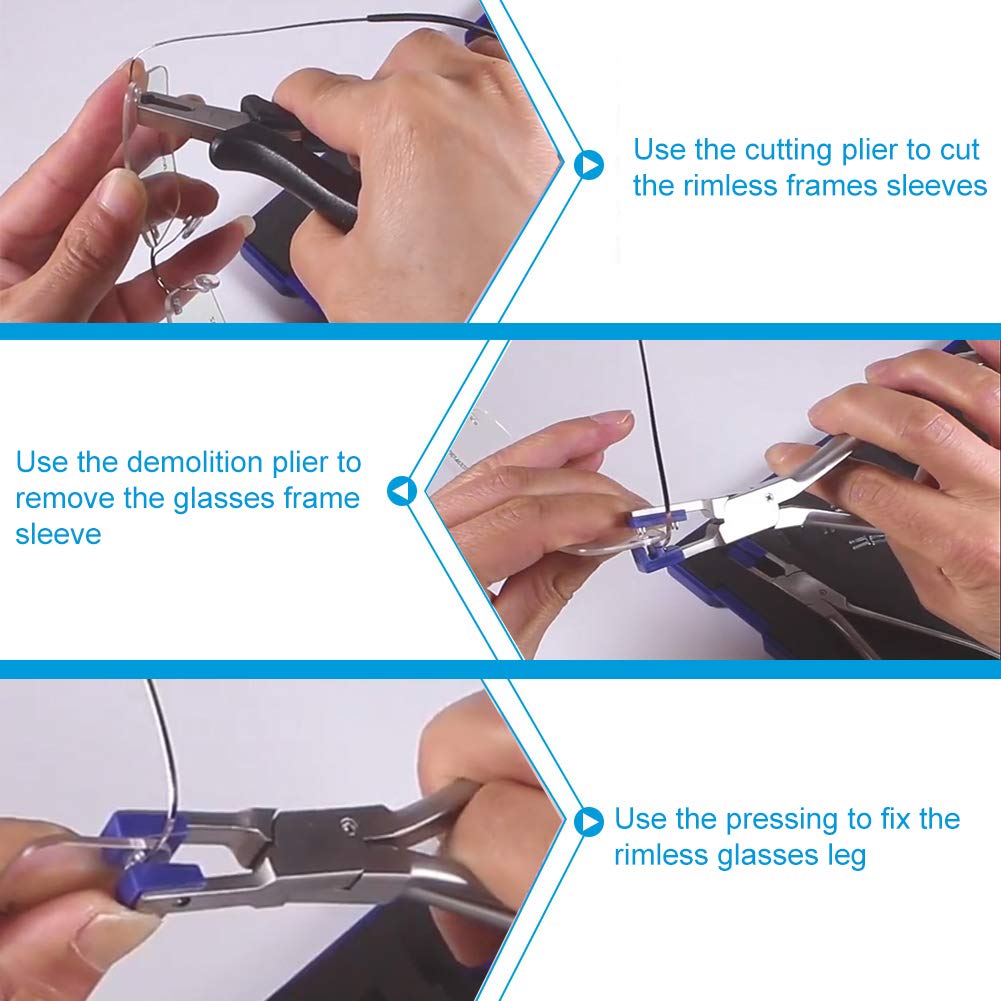 Use the cutting plier to cut the rimless frames sleeves

Use the demolition plier to remove the glasses frame sleeve

Use the pressing to fix the rimless glasses leg