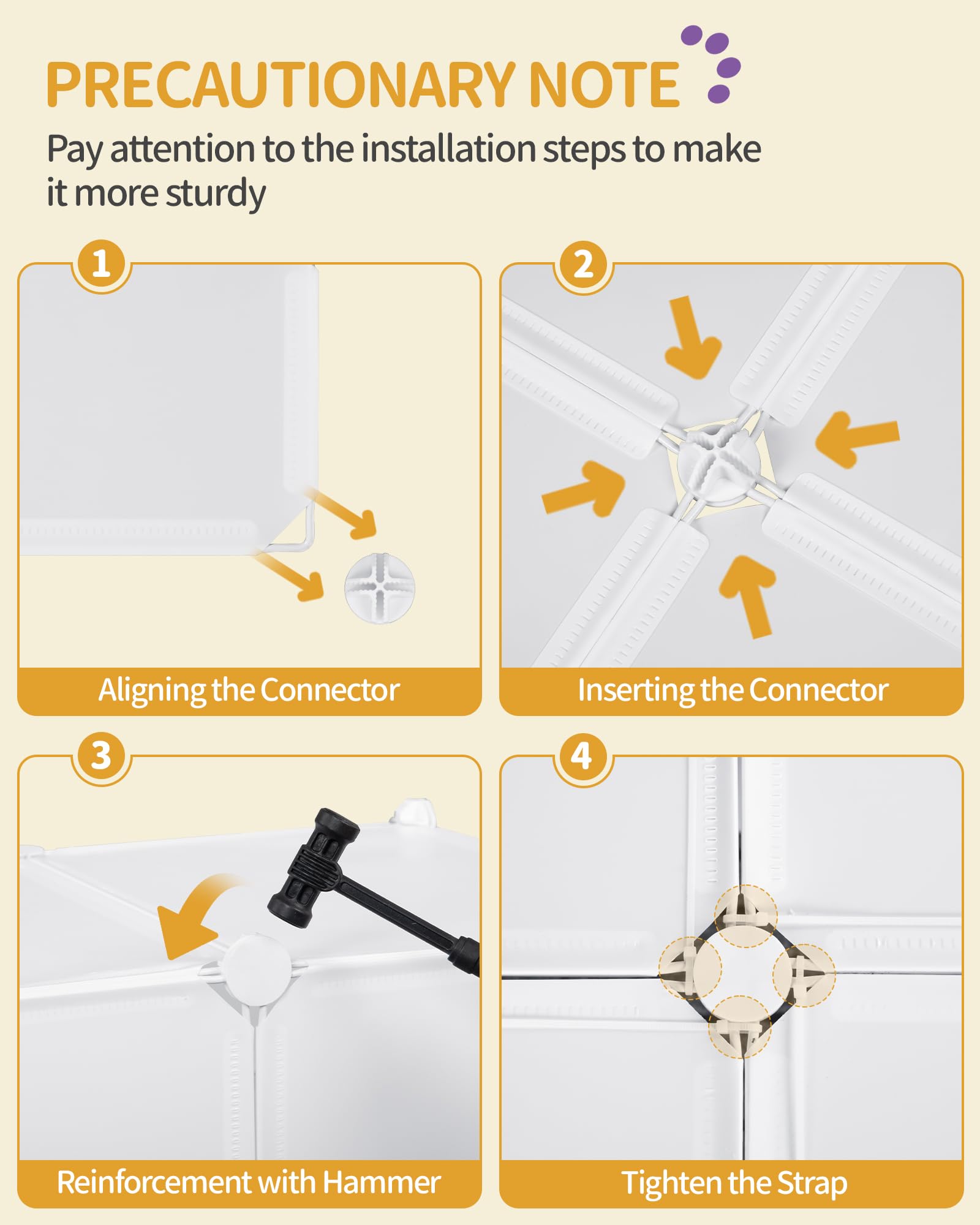 PRECAUTIONARY NOTE

Pay attention to the installation steps to make it more sturdy

1

Aligning the Connector

2

Inserting the Connector

3

Reinforcement with Hammer

4

Tighten the Strap