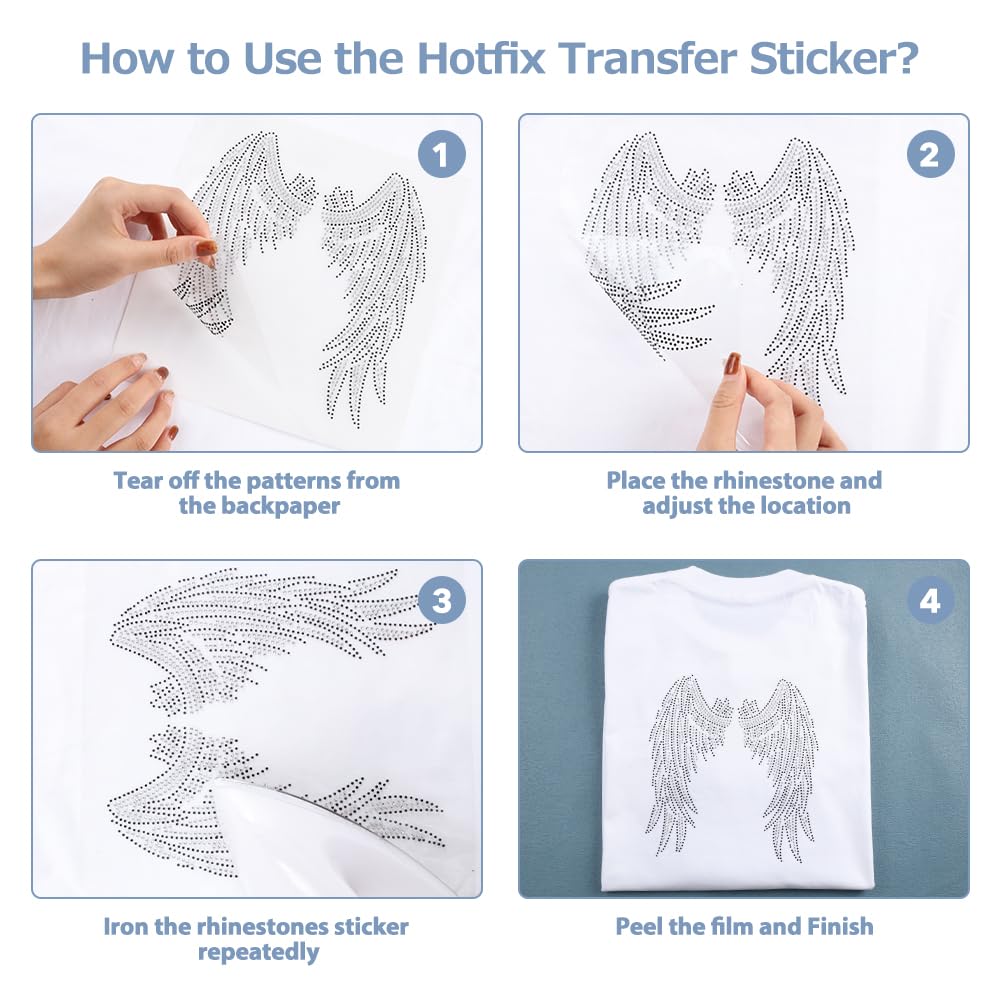 How to Use the Hotfix Transfer Sticker?

1

Tear off the patterns from the backpaper

2

Place the rhinestone and adjust the location

3

Iron the rhinestones sticker repeatedly

4

Peel the film and Finish