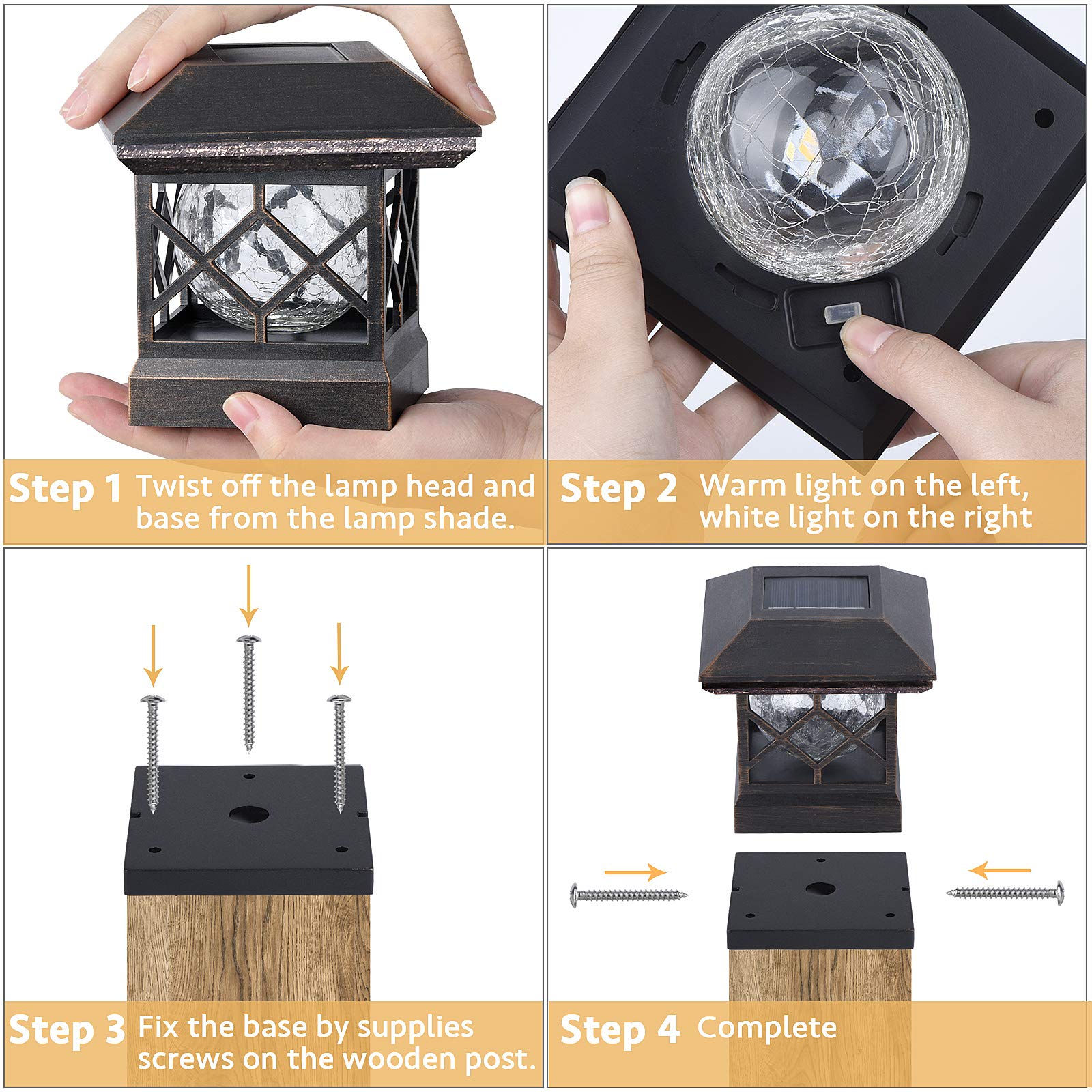 Step 1 Twist off the lamp head and base from the lamp shade.

Step 2 Warm light on the left, white light on the right

Step 3 Fix the base by supplies screws on the wooden post.

Step 4 Complete