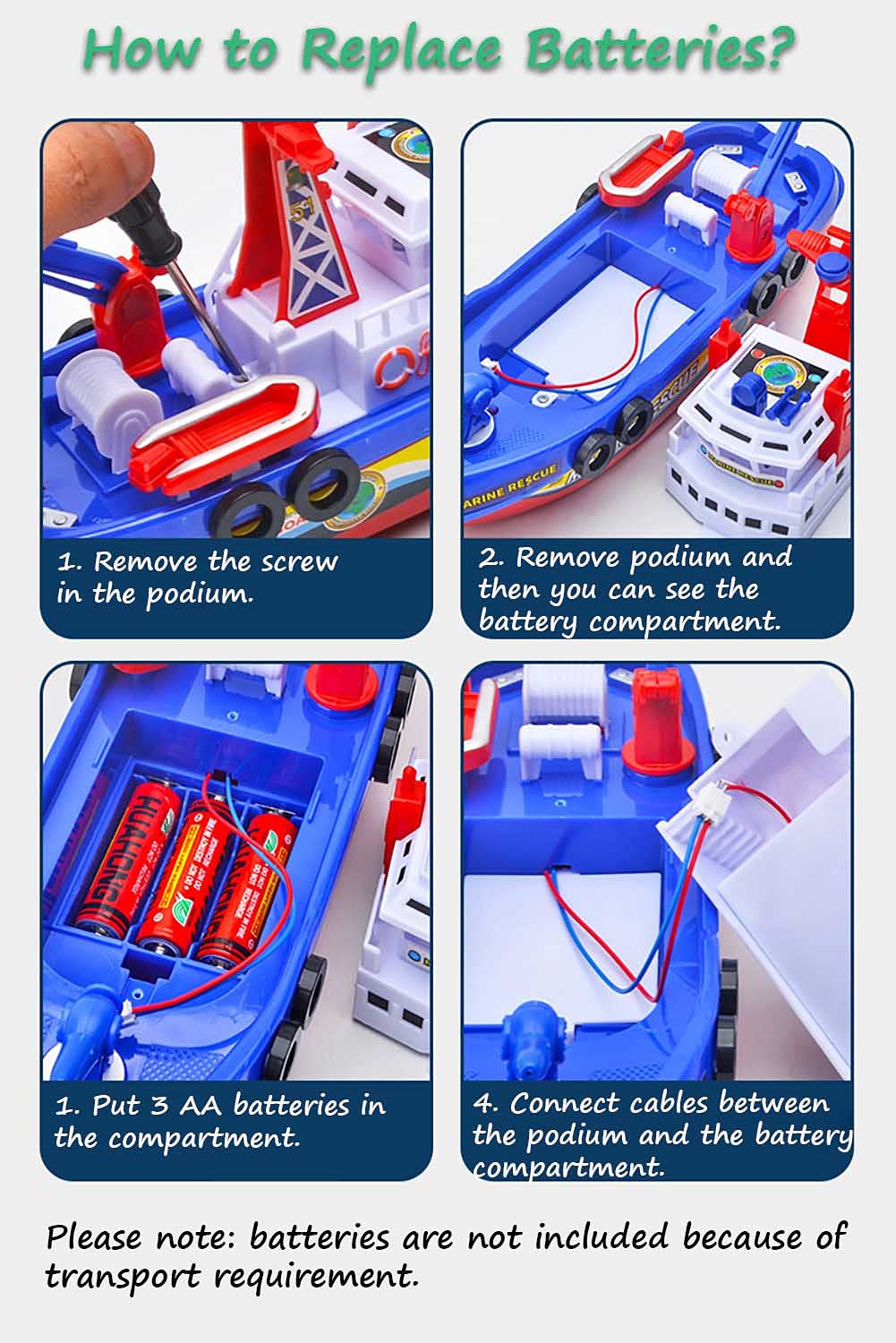 How to Replace Batteries?

51

1. Remove the screw in the podium.

MARINE RESCUE

RESCUE

2. Remove podium and then you can see the battery compartment.

HUAHONG

1. Put 3 AA batteries in the compartment.

4. Connect cables between the podium and the battery compartment.

Please note: batteries are not included because of transport requirement.