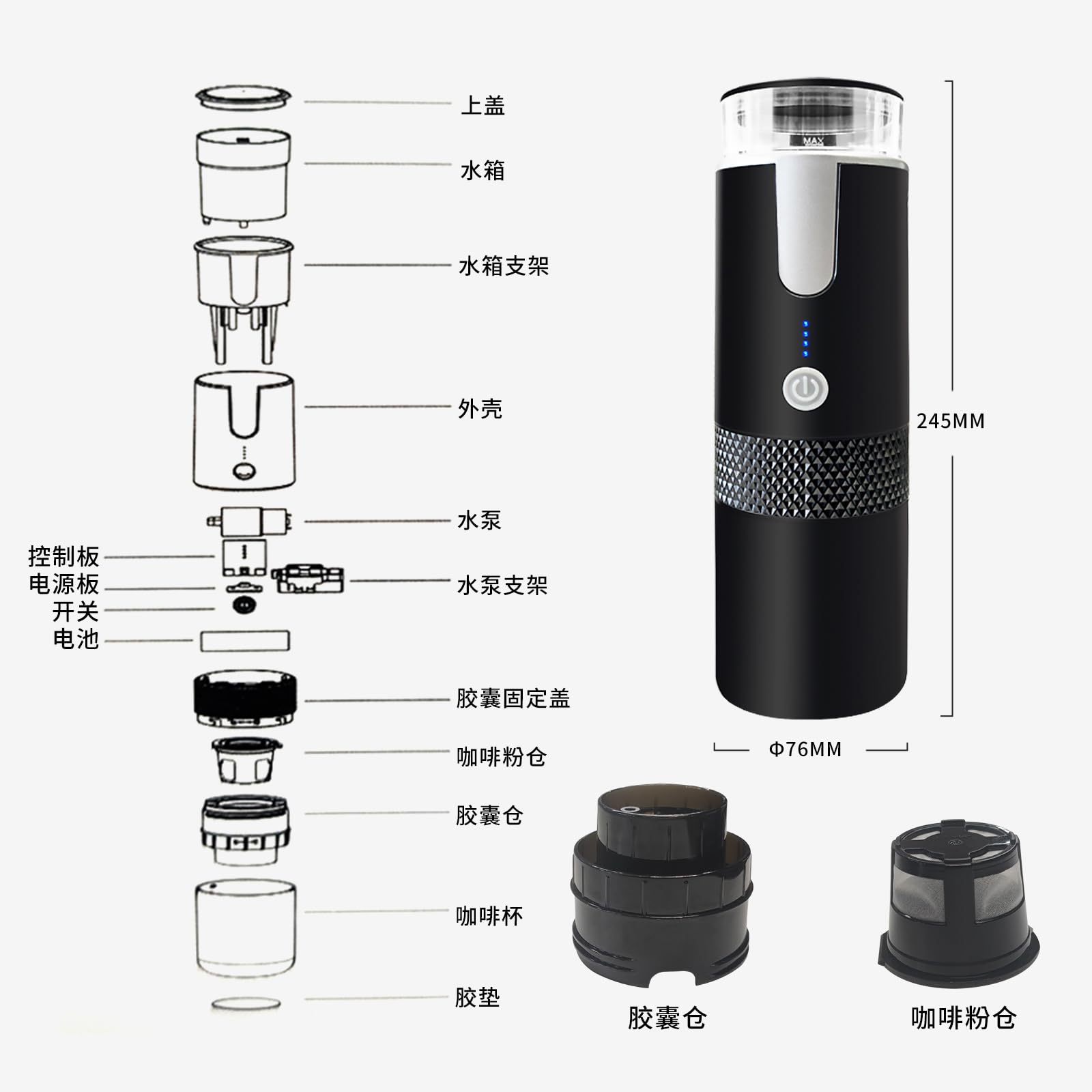 上盖
水箱
水箱支架
外壳
水泵
控制板
电源板
开关
电池
水泵支架
胶囊固定盖
咖啡粉仓
胶囊仓
咖啡杯
胶垫

MAX
245MM
Φ76MM

胶囊仓
咖啡粉仓