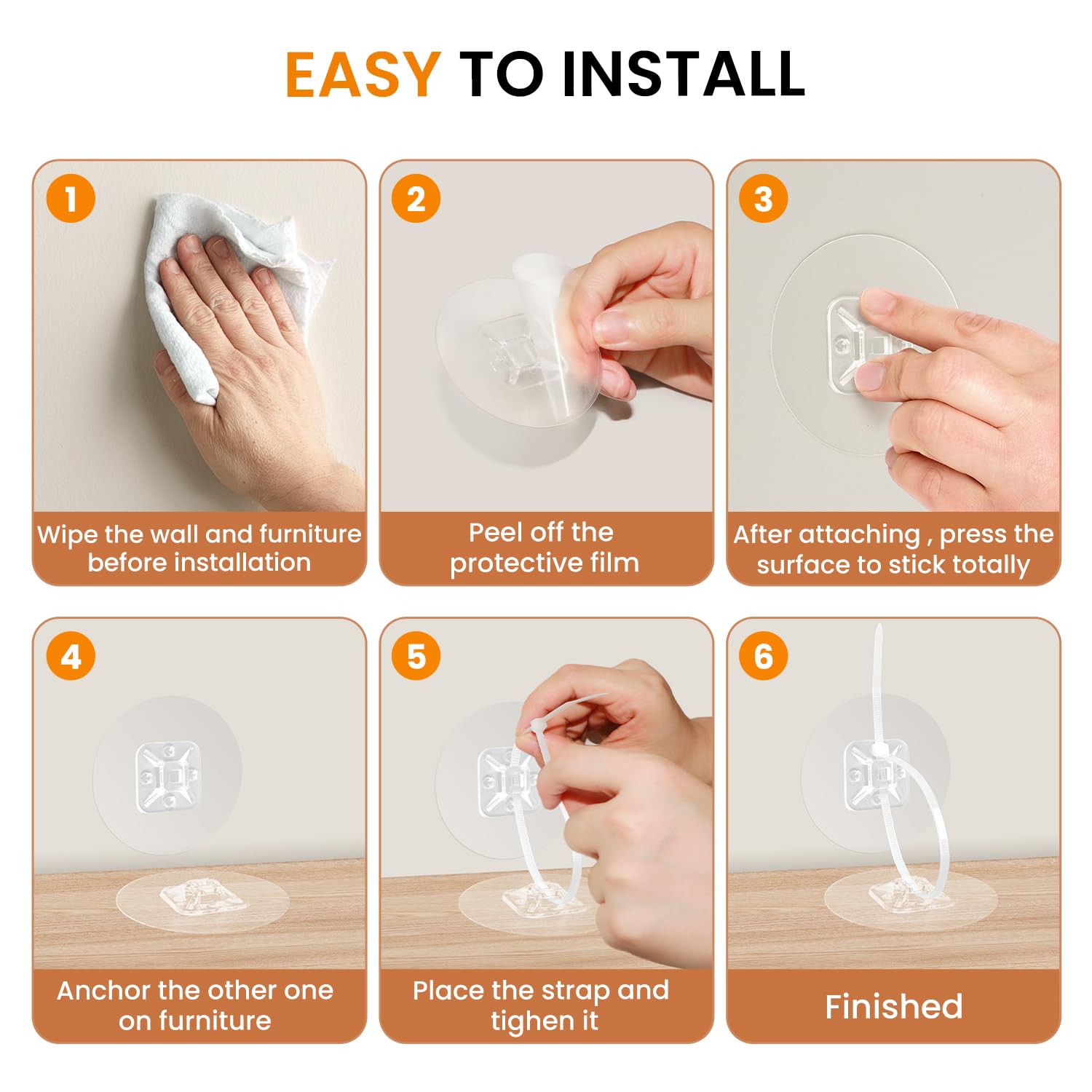 EASY TO INSTALL

1
Wipe the wall and furniture before installation

2
Peel off the protective film

3
After attaching , press the surface to stick totally

4
Anchor the other one on furniture

5
Place the strap and tighen it

6
Finished